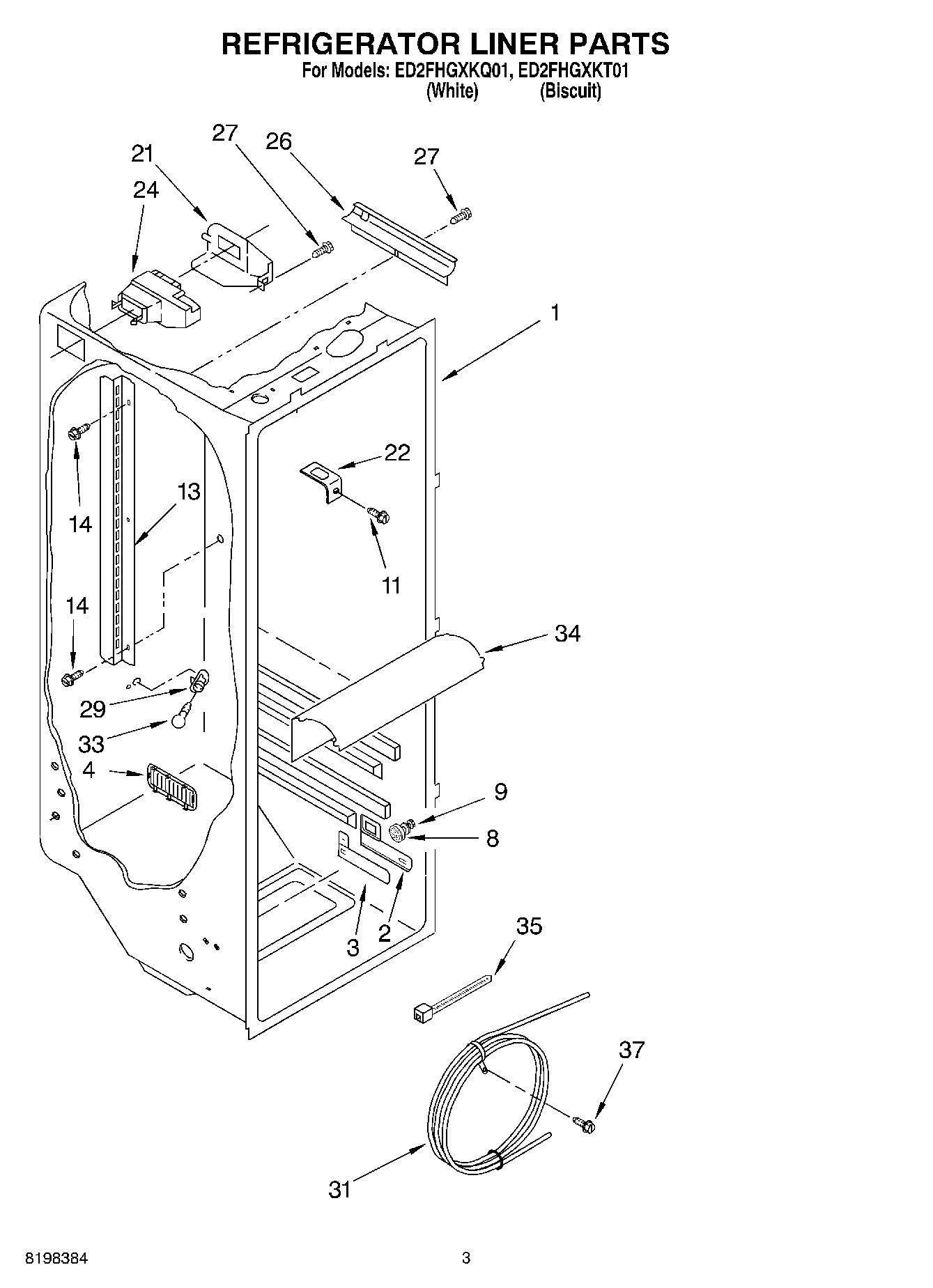 REFRIGERATOR LINER PARTS
For Models: ED2FHGXKQ01, ED2FHGXKT01
(White) (Biscuit)

27
26
27
21
24
1
22
13
14
11
14
34
29
33
4
9
8
3
2
35
37
31

8198384

3