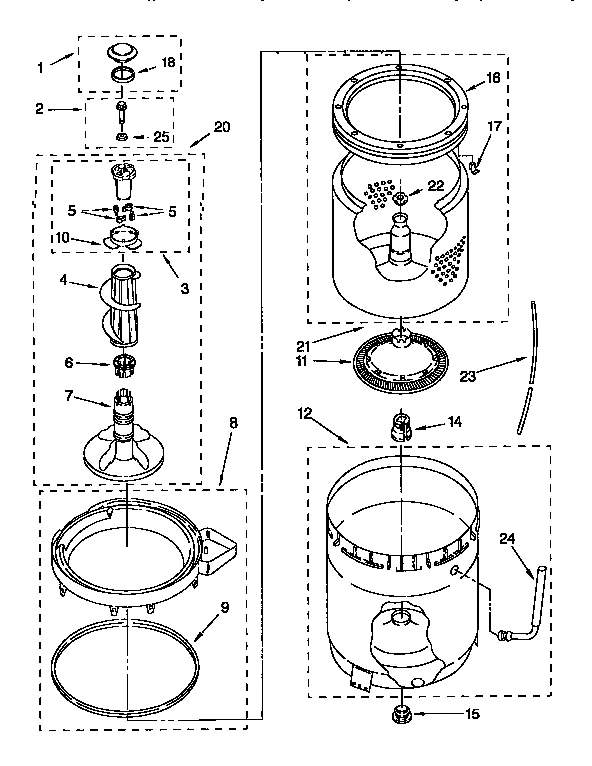 1
18
2
25
20
5
5
10
3
4
6
7
8
9
16
17
22
21
11
23
12
14
24
15