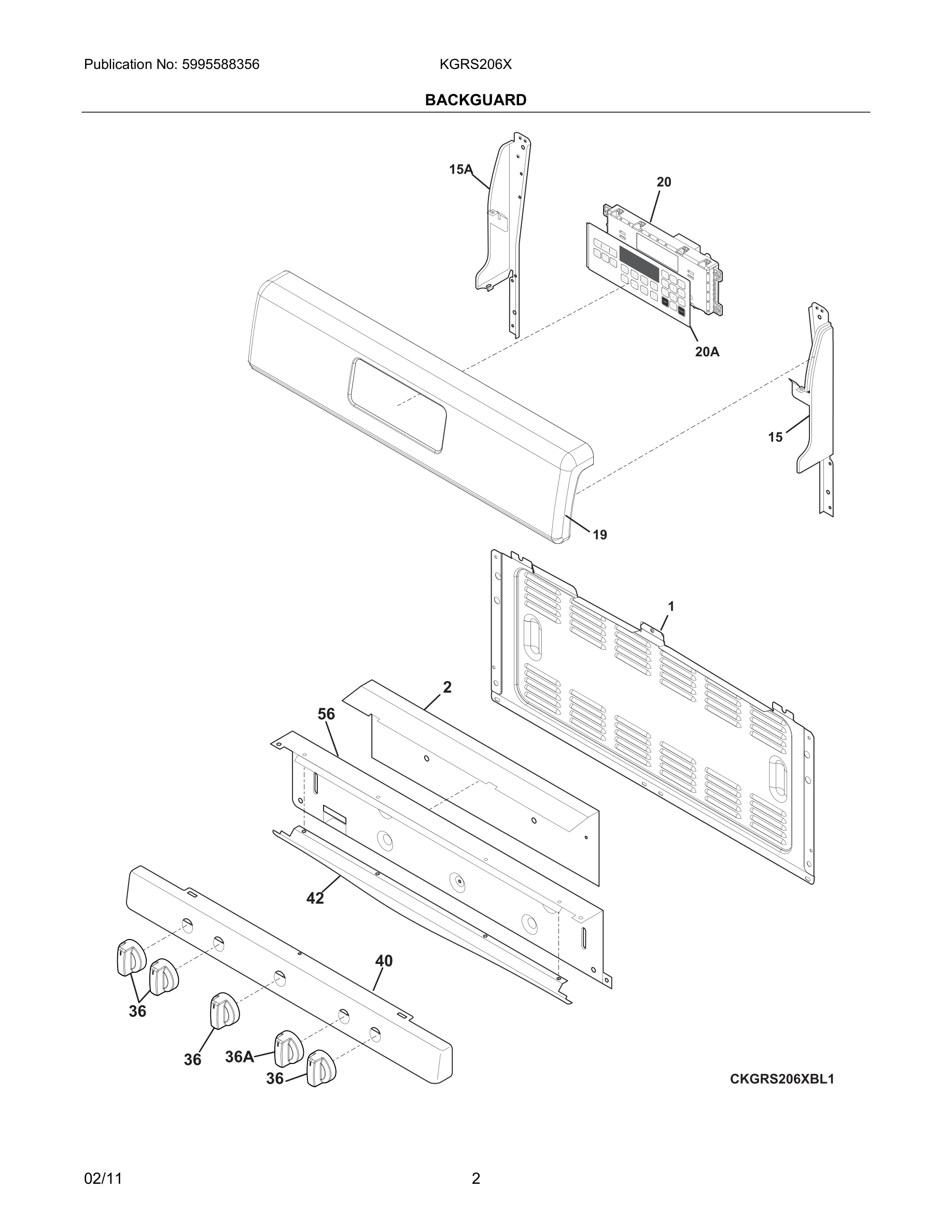 Publication No: 5995588356

KGRS206X

BACKGUARD

15A

20

20A

15

19

1

2

56

42

40

36

36

36A

36

CKGRS206XBL1

02/11

2