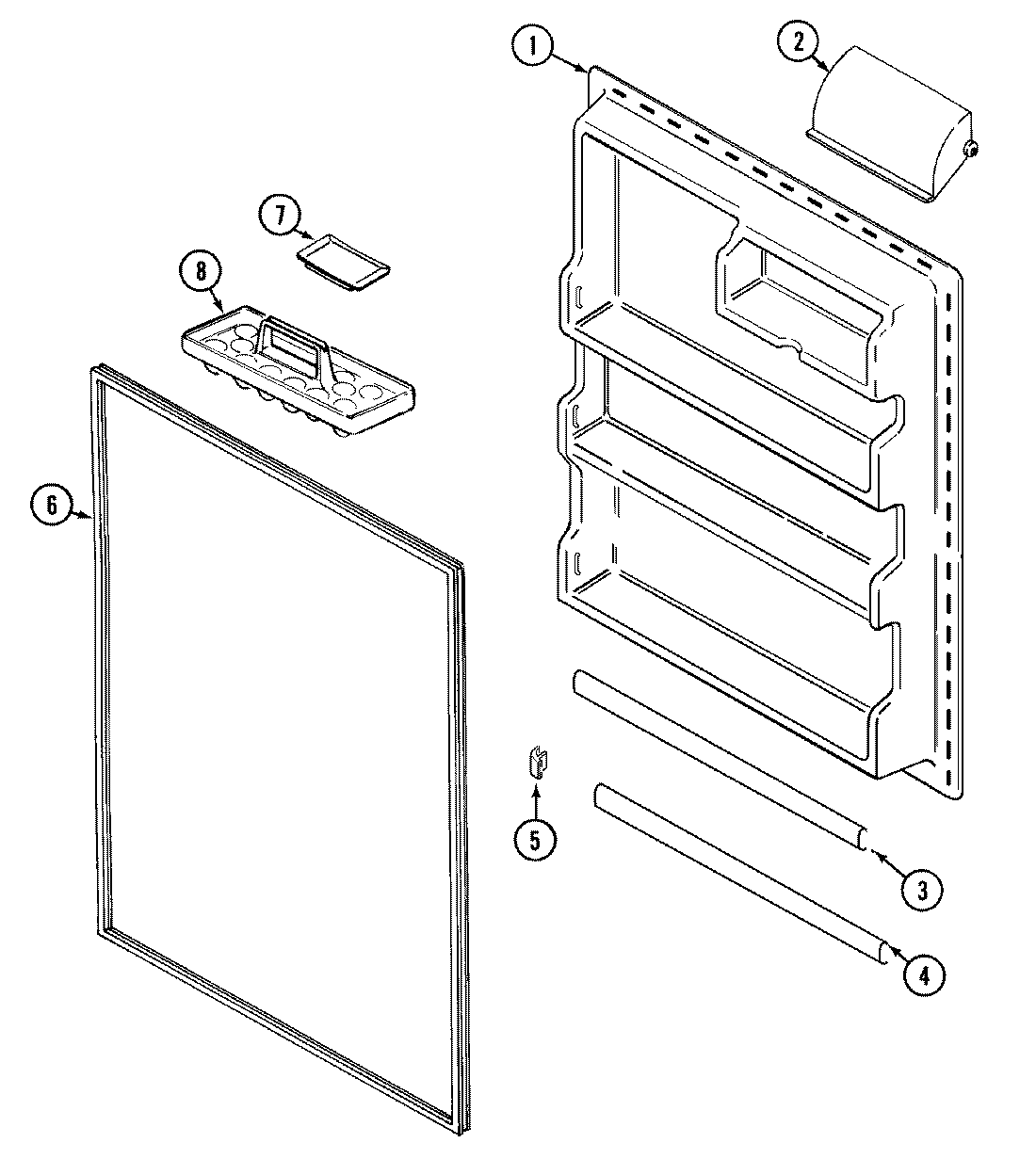 1
2
7
8
6
5
3
4