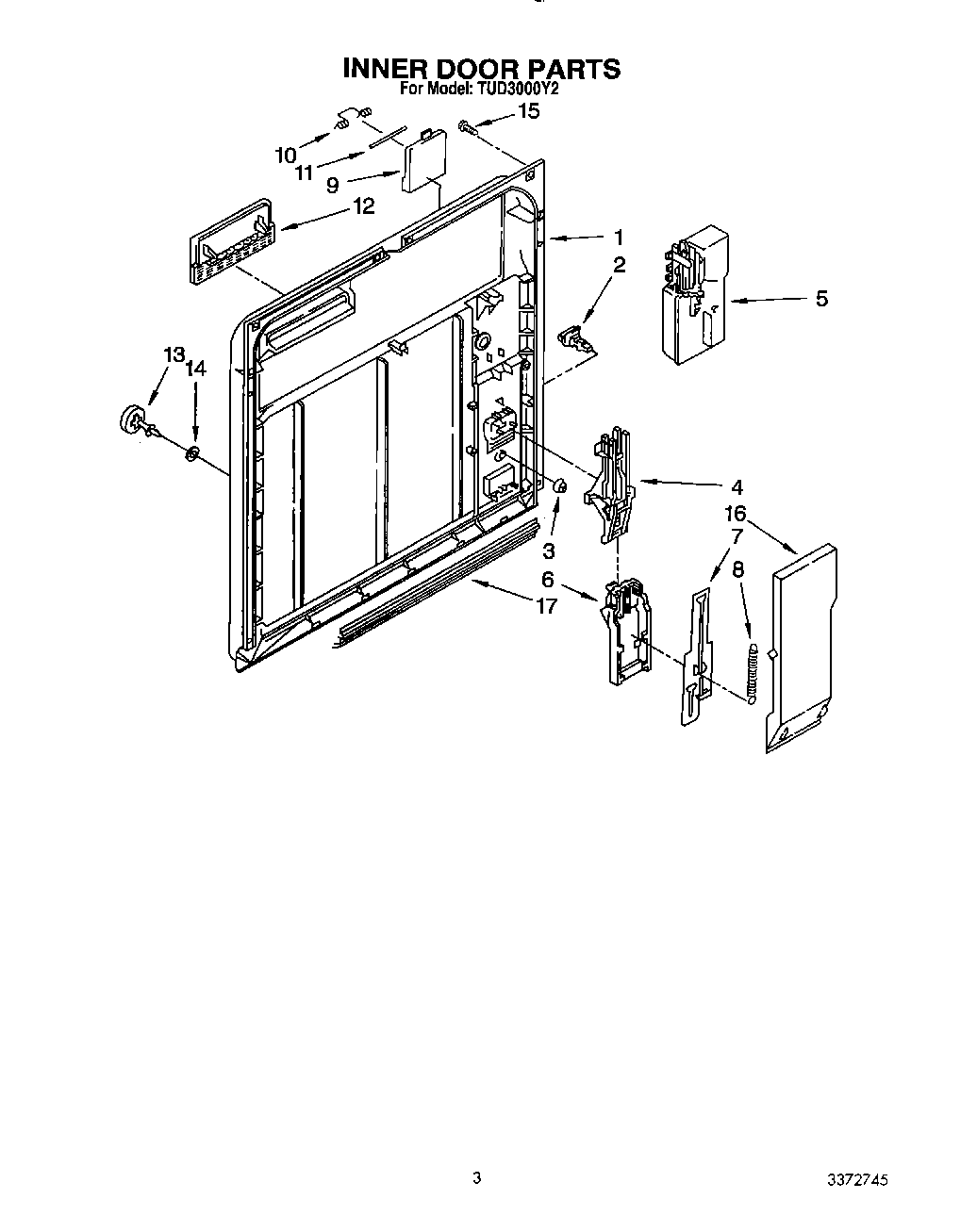 INNER DOOR PARTS
For Model: TUD3000Y2

15
10
11
9
12
1
2
5
13
14
4
3
16
7
8
6
17

3
3372745