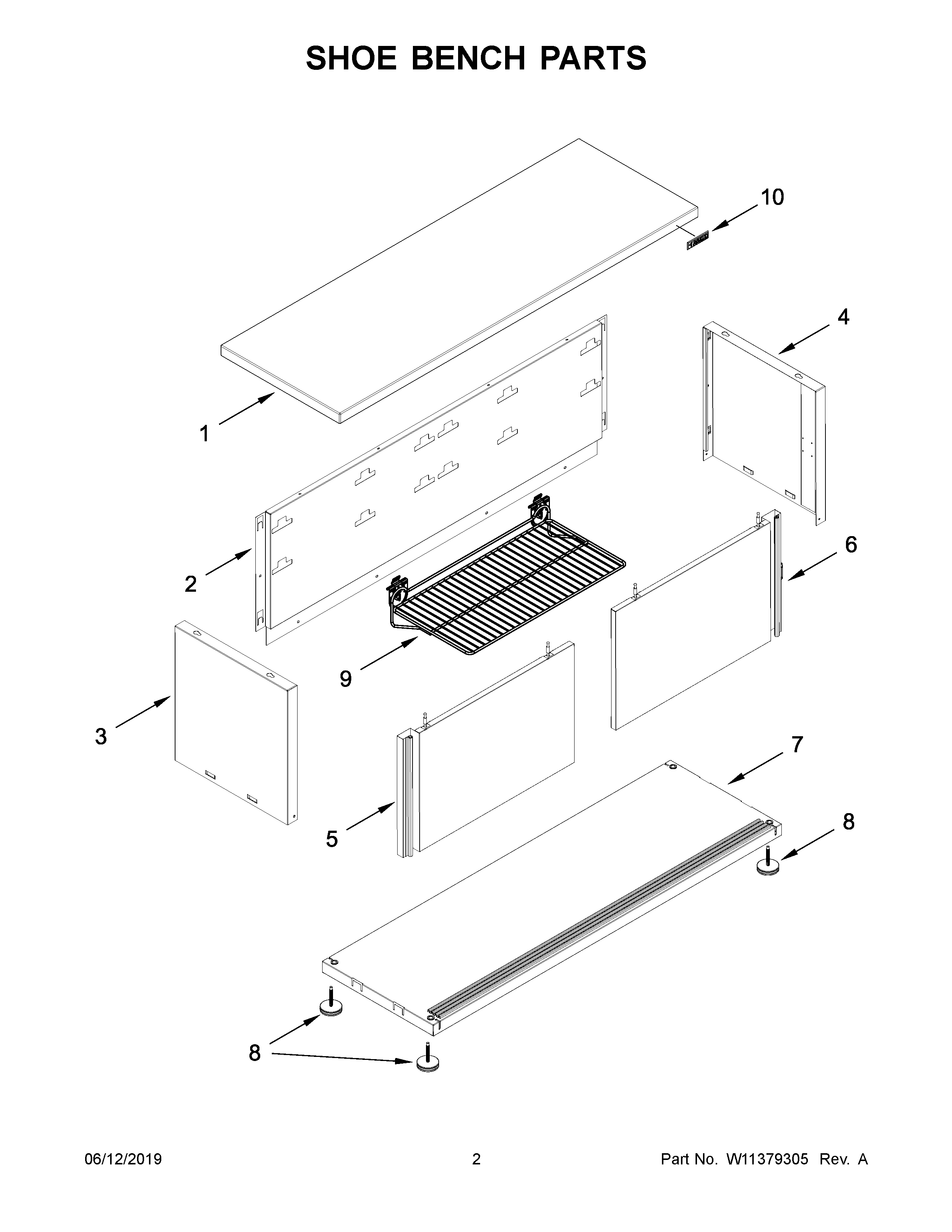 SHOE BENCH PARTS

10

4

1

2

6

9

3

7

5

8

8

06/12/2019

2

Part No. W11379305 Rev. A