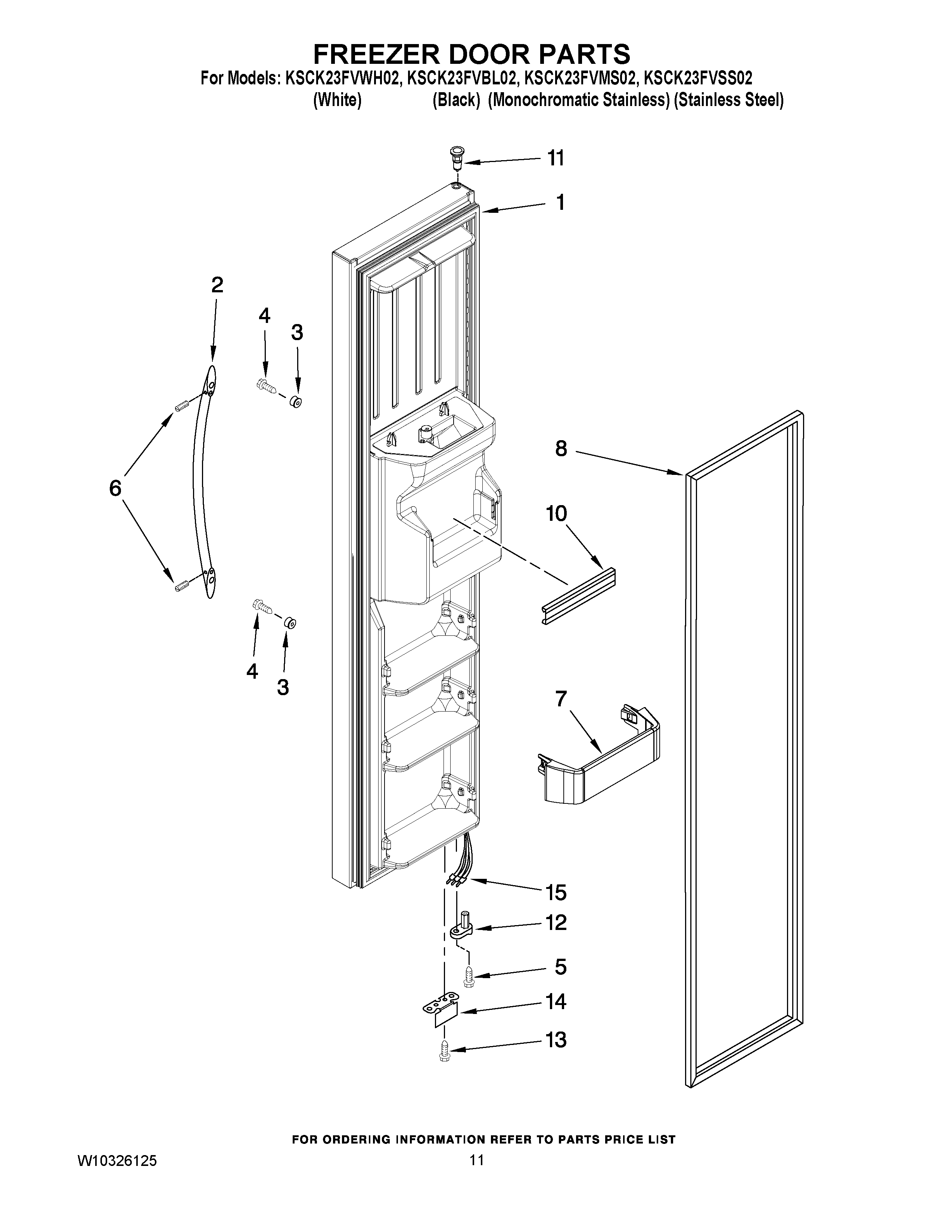 FREEZER DOOR PARTS

For Models: KSCK23FVWH02, KSCK23FVBL02, KSCK23FVMS02, KSCK23FVSS02
(White) (Black) (Monochromatic Stainless) (Stainless Steel)

11
1
2
4
3
6
8
10
4
3
7
15
12
5
14
13

FOR ORDERING INFORMATION REFER TO PARTS PRICE LIST

W10326125
11