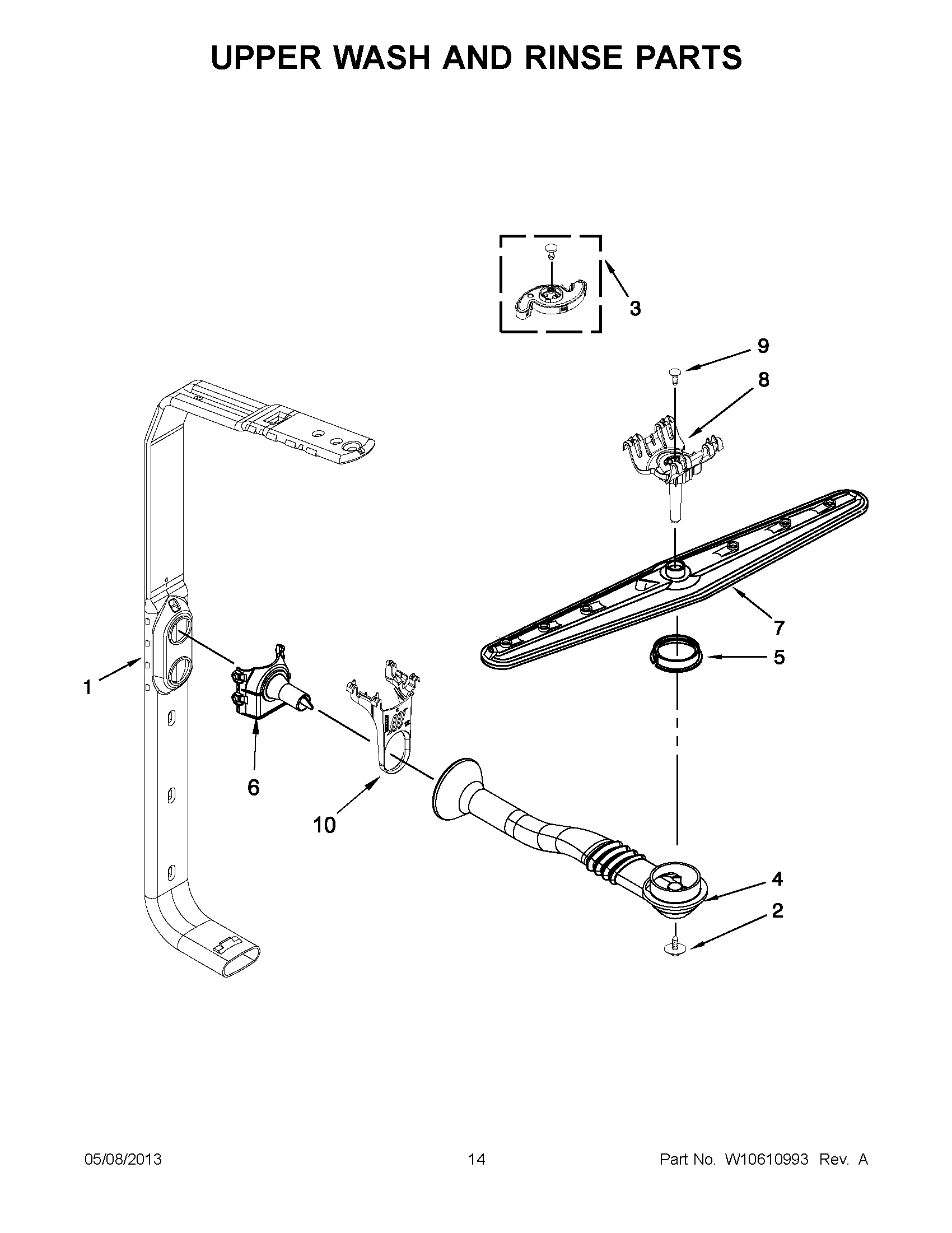 UPPER WASH AND RINSE PARTS

3

9

8

7

5

1

6

10

4

2

05/08/2013

14

Part No. W10610993 Rev. A