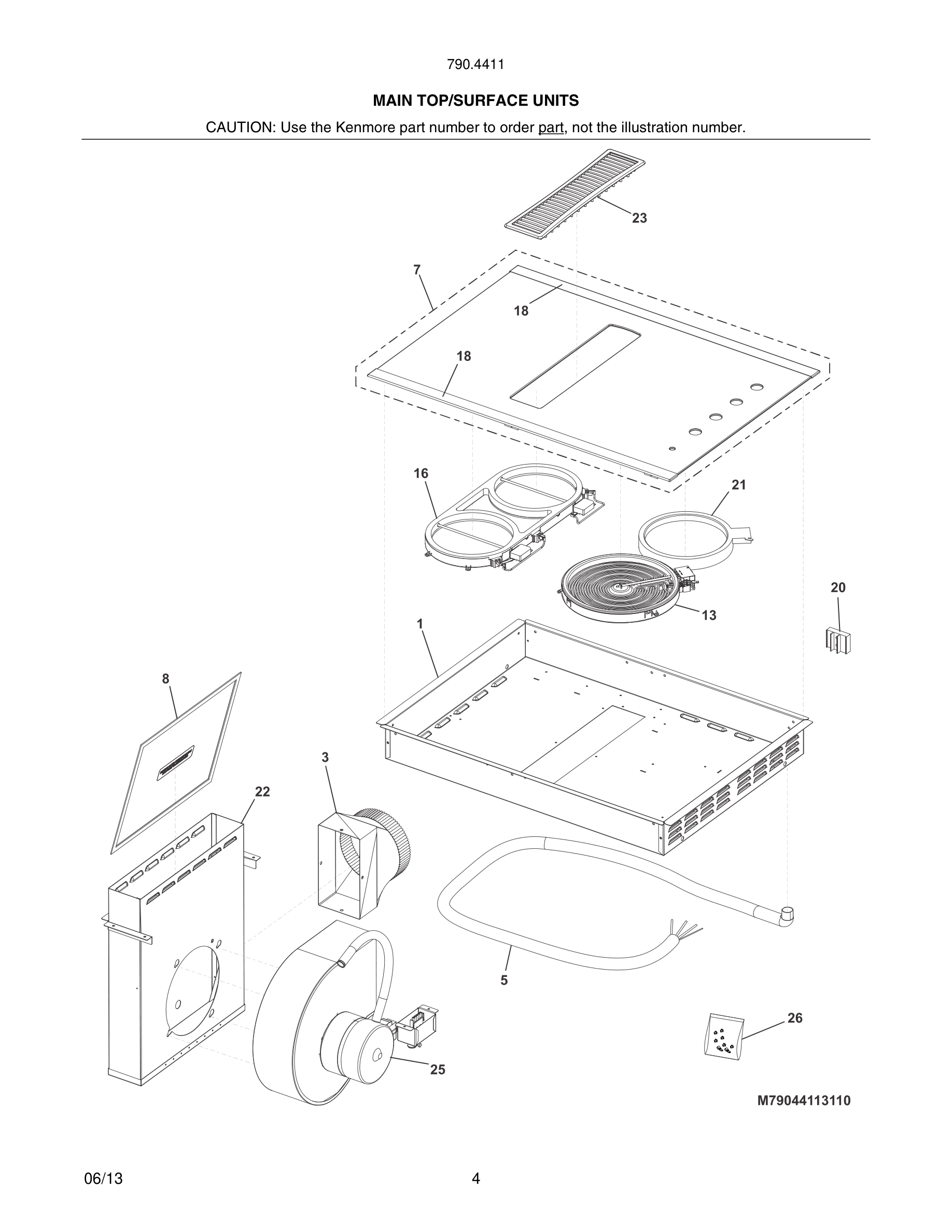 790.4411

MAIN TOP/SURFACE UNITS

CAUTION: Use the Kenmore part number to order part, not the illustration number.

23

7

18

18

16

21

20

13

1

8

3

22

5

26

25

M79044113110

06/13

4