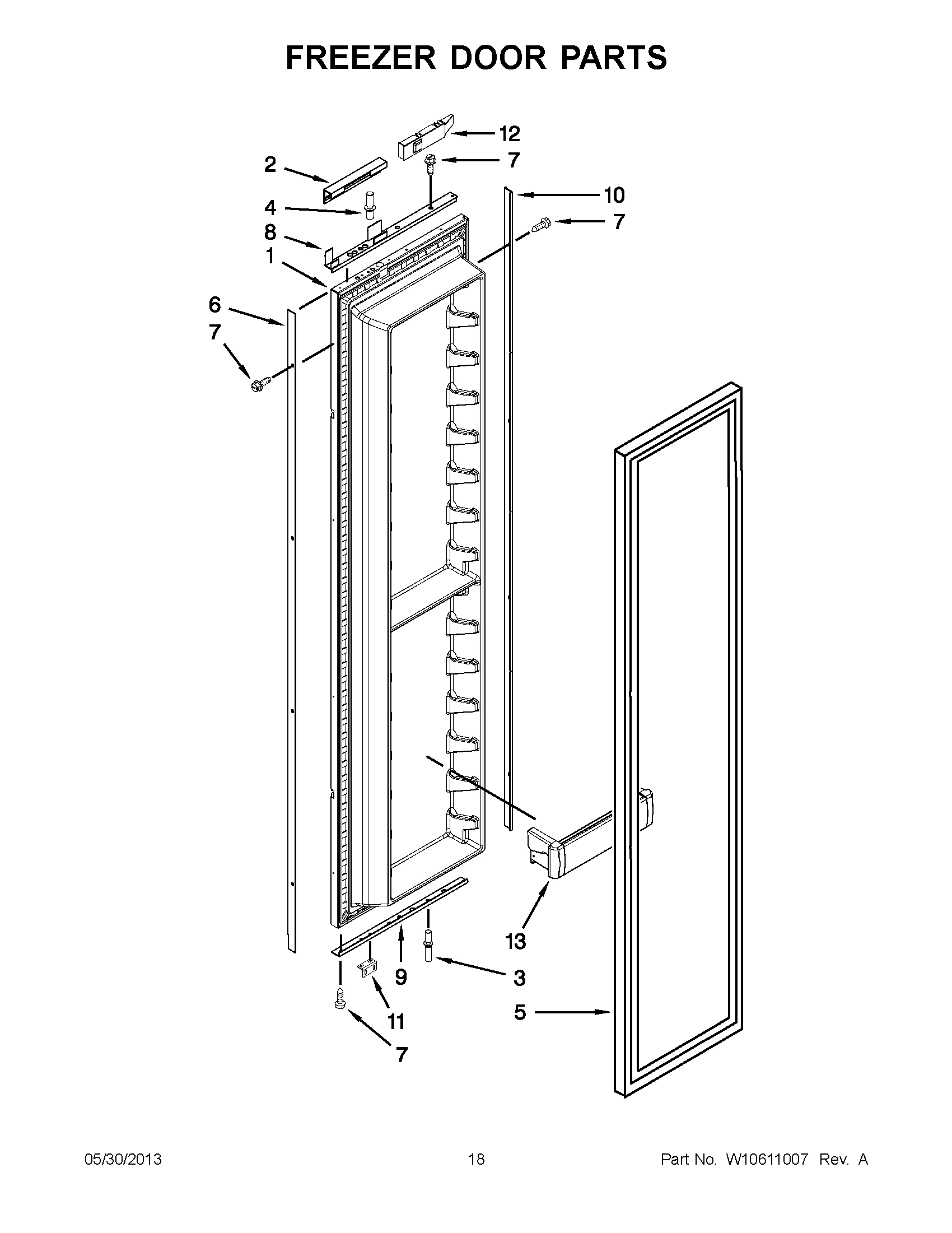 FREEZER DOOR PARTS

12
7
2
10
4
7
8
1
6
7
13
9
3
11
5
7

05/30/2013

18

Part No. W10611007 Rev. A