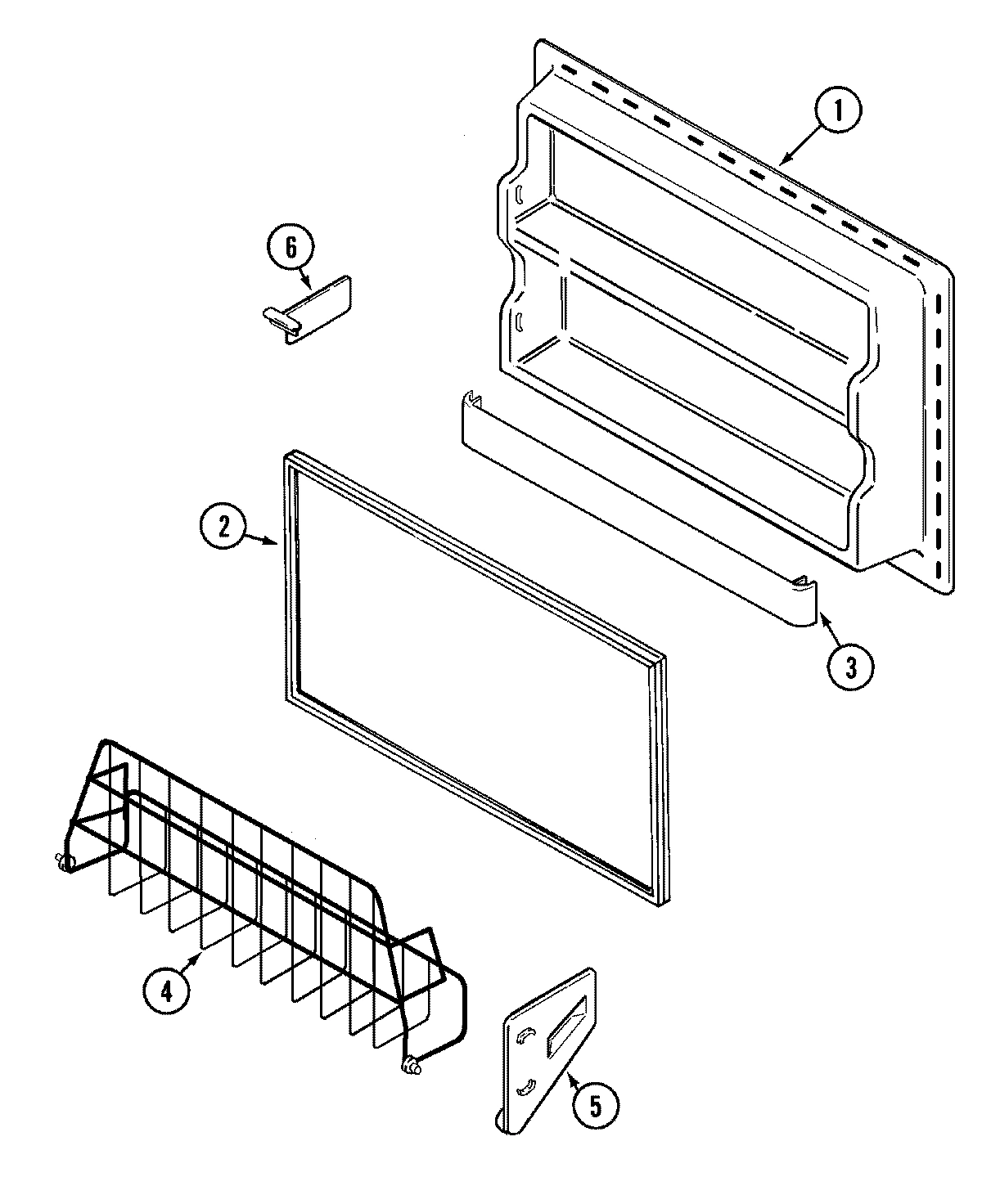 1

6

2

3

4

5