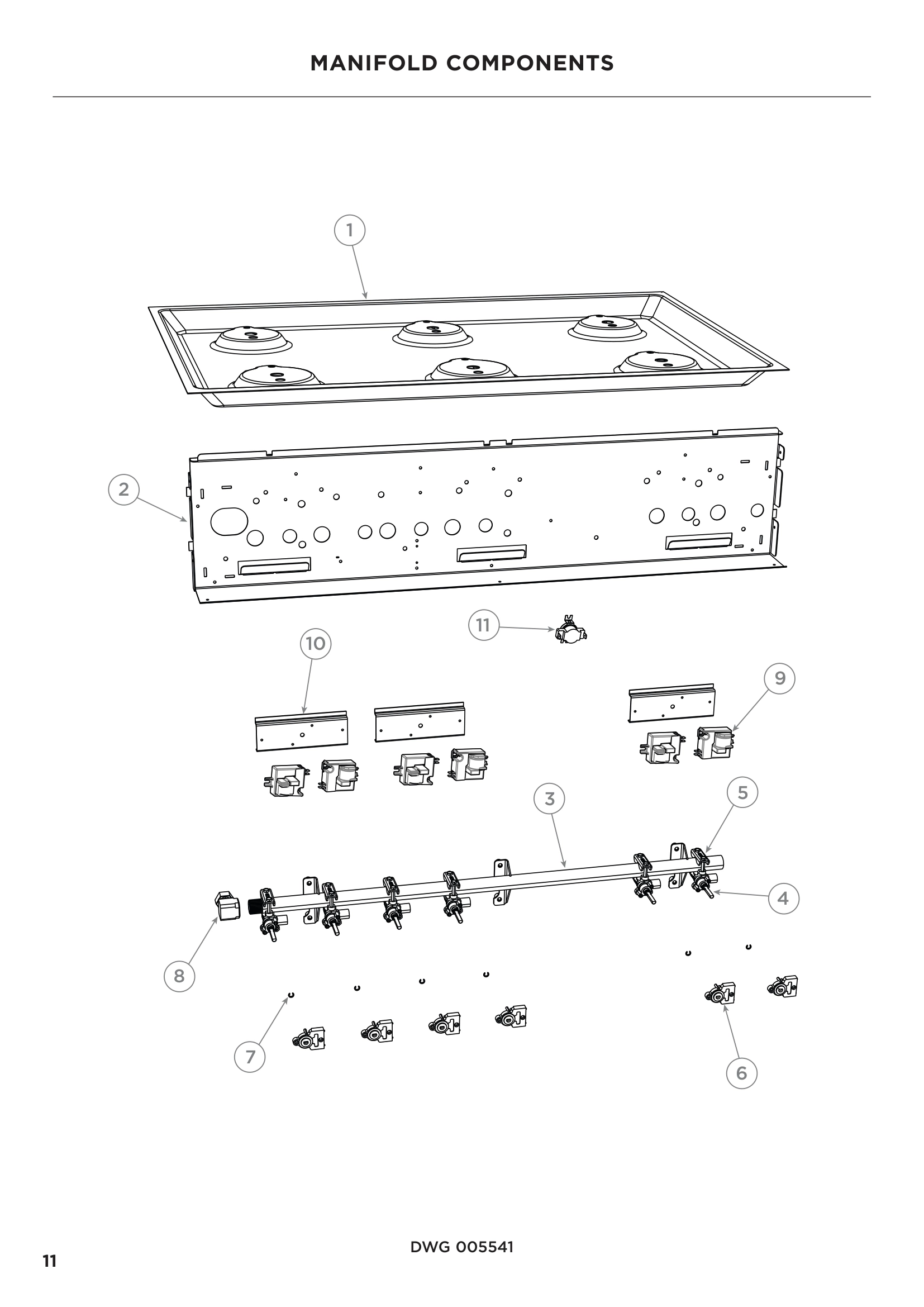 MANIFOLD COMPONENTS

1

2

11

10

9

3

5

4

8

7

6

DWG 005541

11