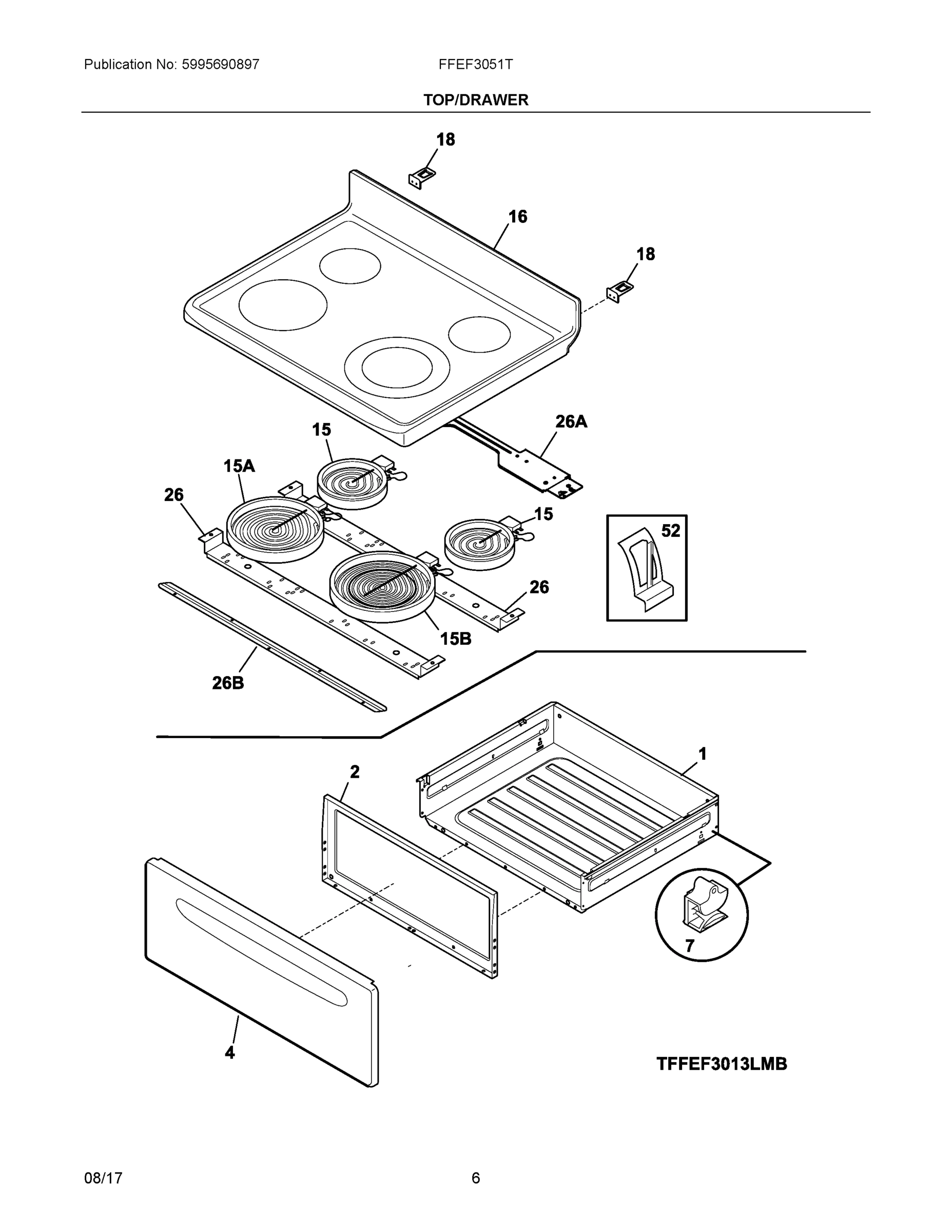 Publication No: 5995690897

FFEF3051T

TOP/DRAWER

18

16

18

26A

15

15A

26

15

52

26

15B

26B

1

2

7

4

TFFEF3013LMB

08/17

6