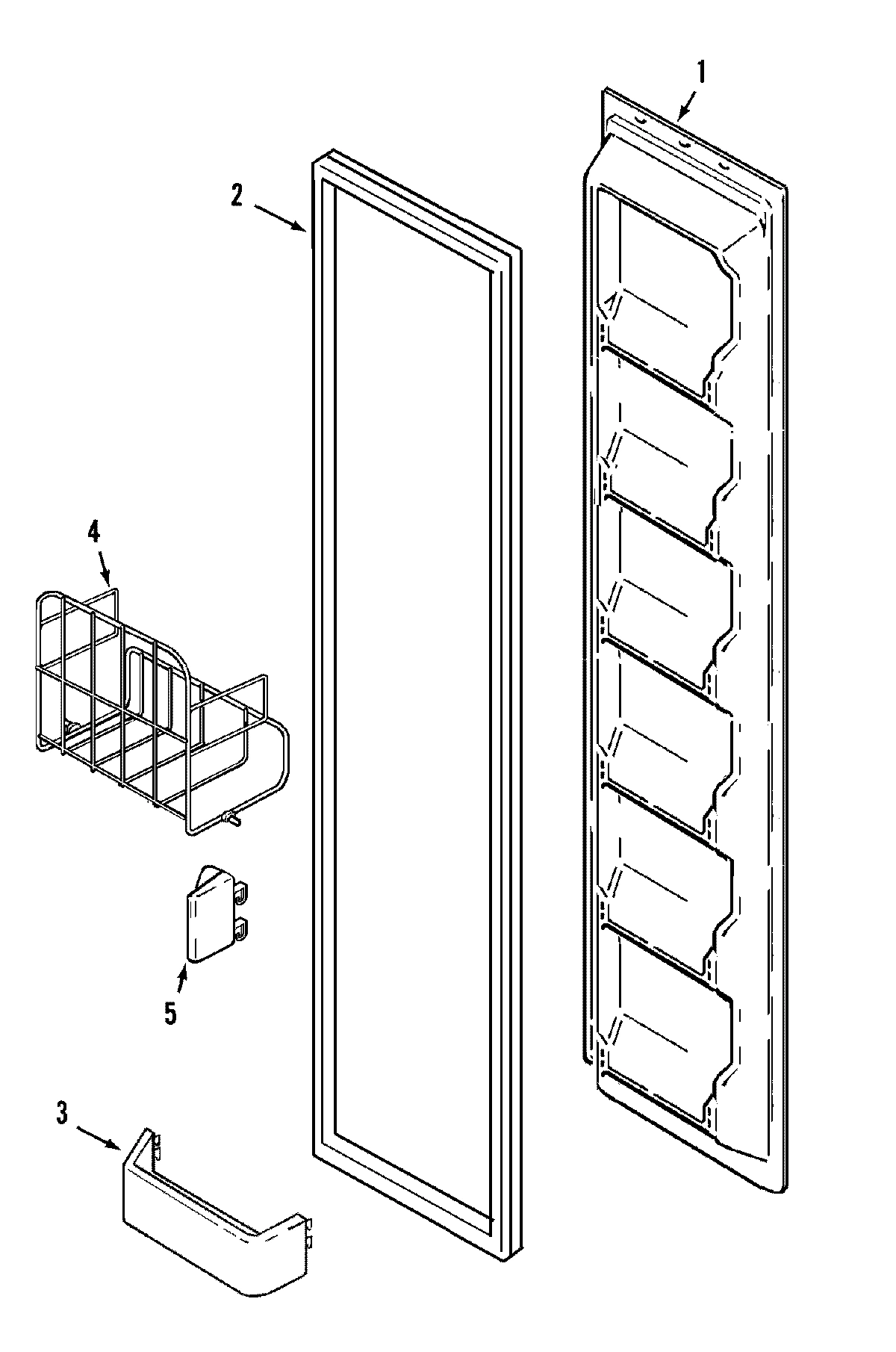 1
2
4
5
3