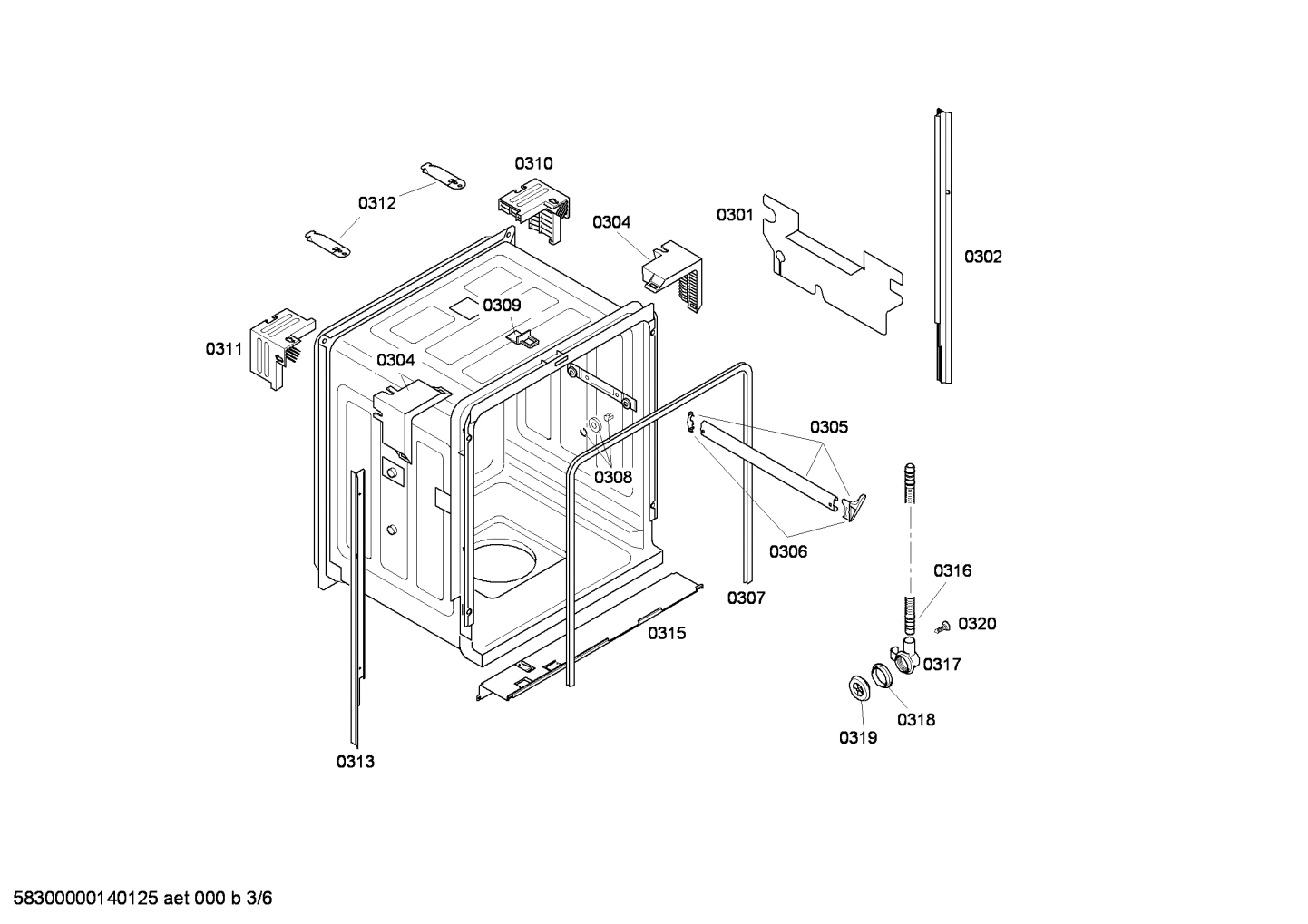 0310
0312
0304
0301
0302
0309
0311
0304
0305
0308
0306
0316
0307
0320
0315
0317
0318
0319
0313

58300000140125 aet 000 b 3/6