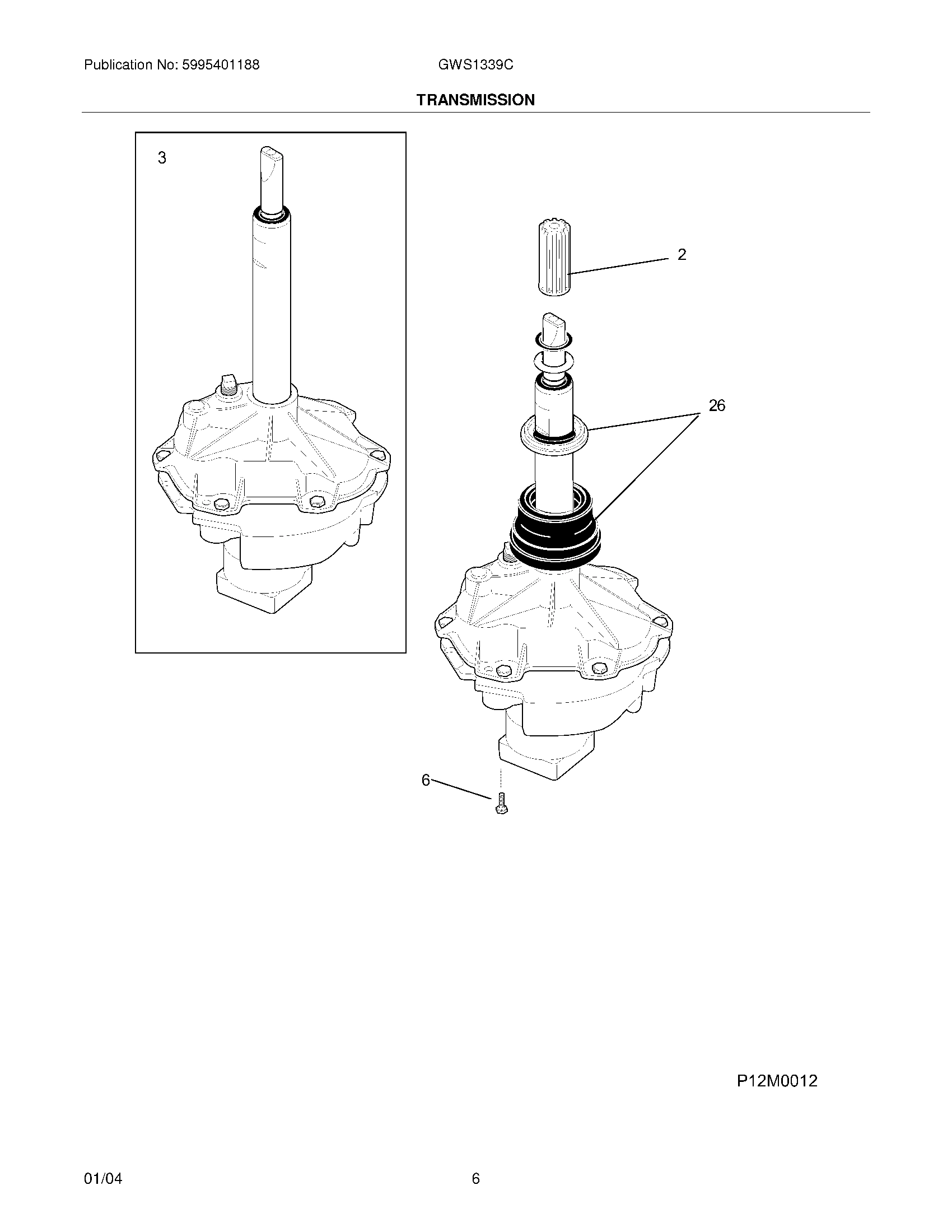 Publication No: 5995401188

GWS1339C

TRANSMISSION

3

2

26

6

P12M0012

01/04

6