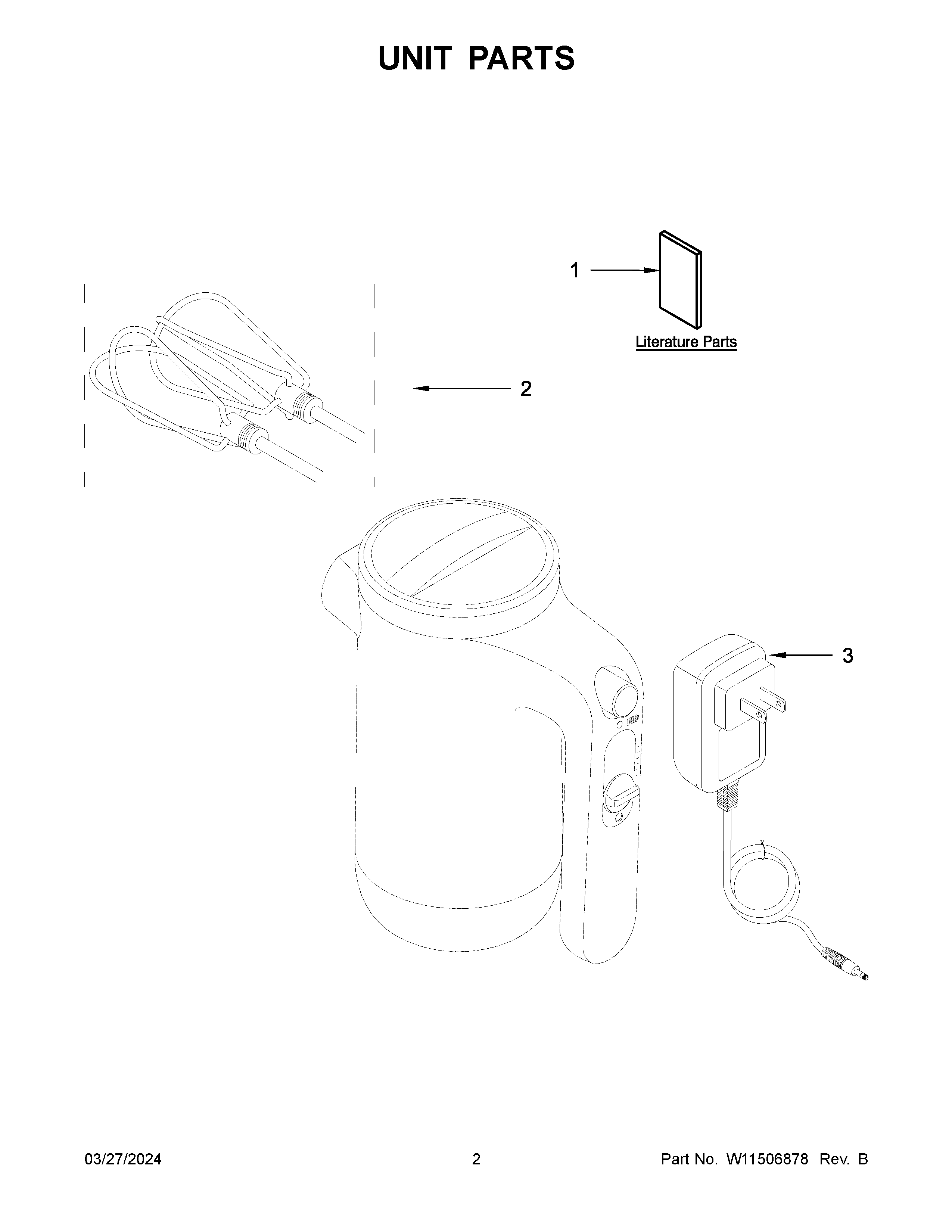 UNIT PARTS

1

Literature Parts

2

3

03/27/2024

2

Part No. W11506878 Rev. B