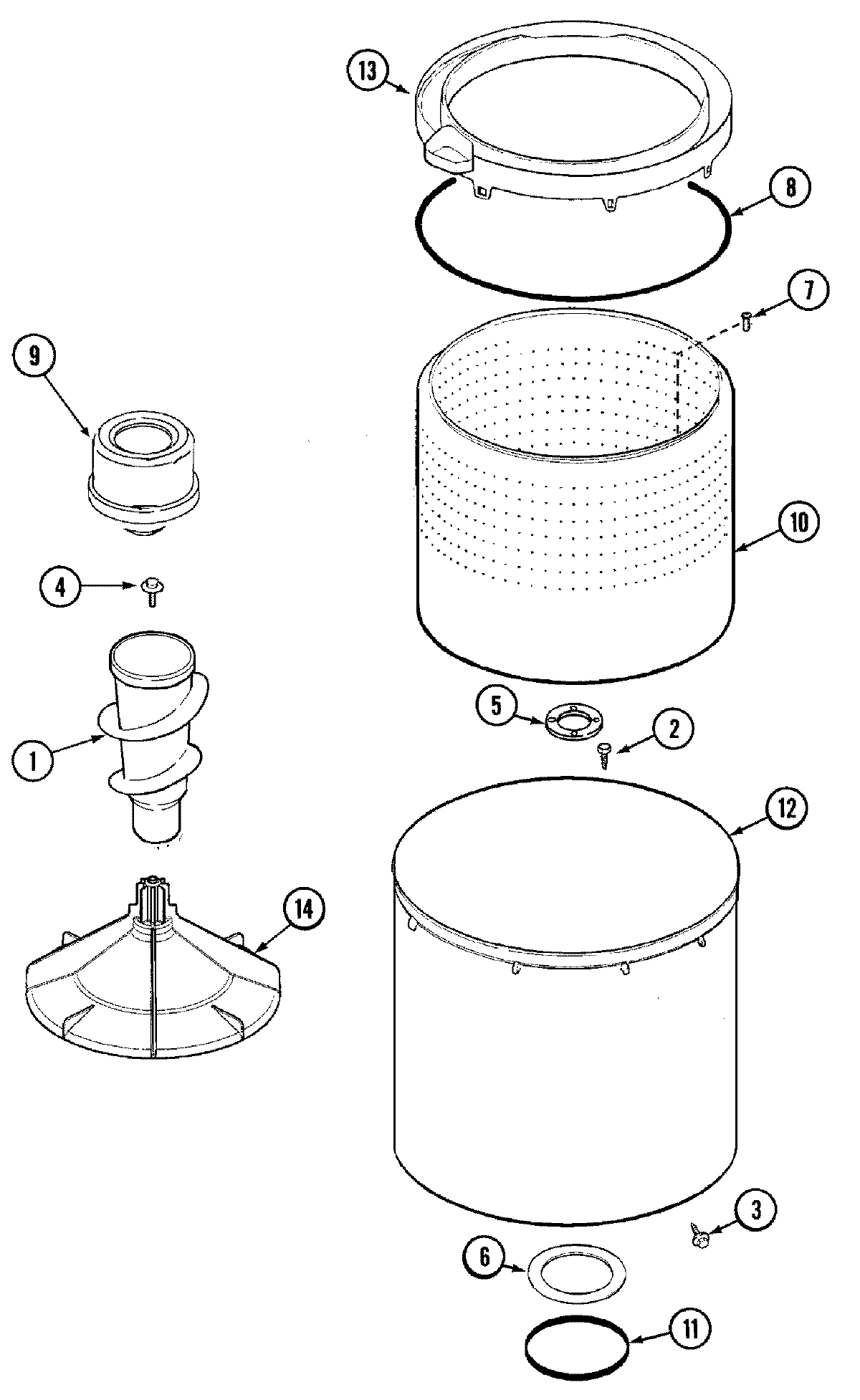 13

8

7

9

10

4

5

2

1

12

14

3

6

11