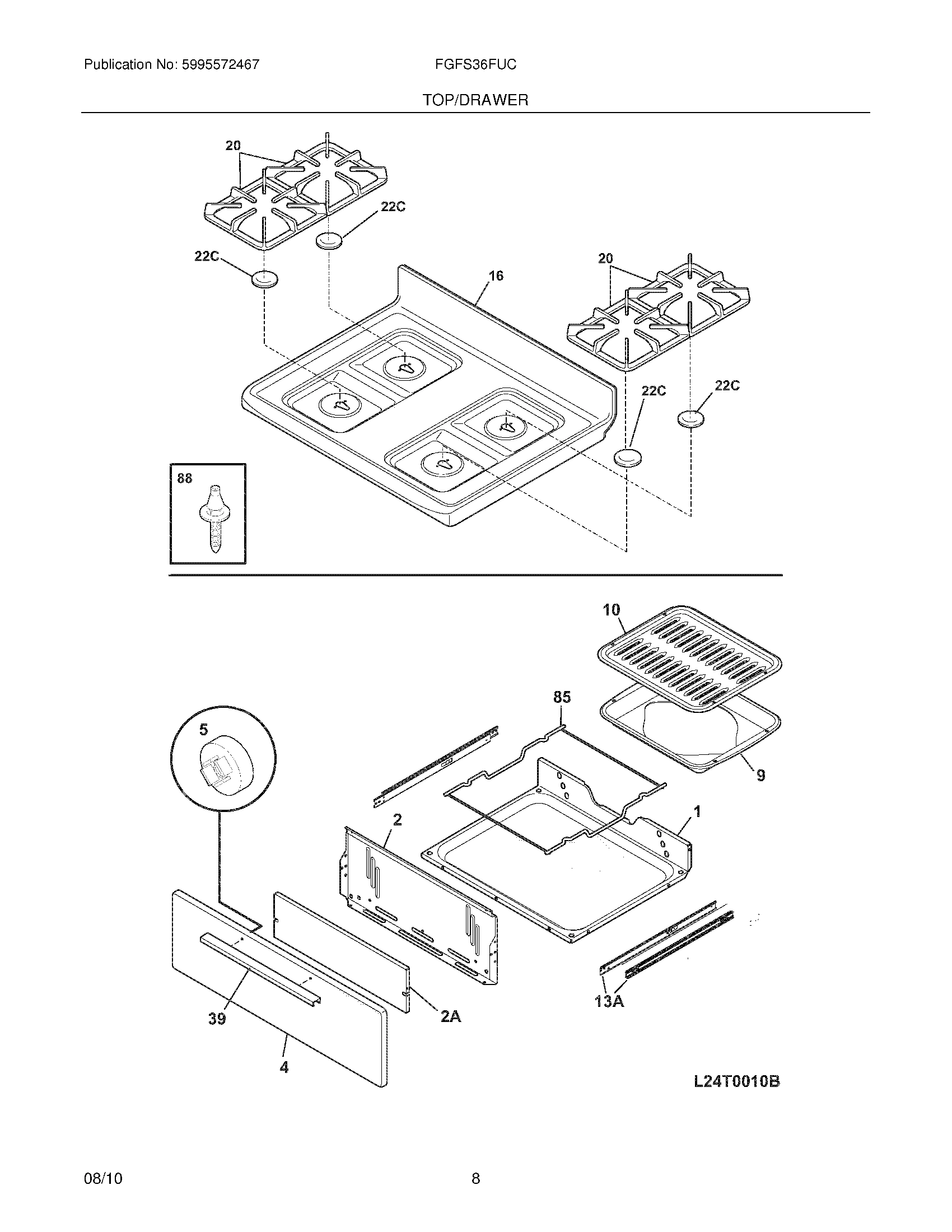 Publication No: 5995572467

FGFS36FUC

TOP/DRAWER

20

22C

22C

16

20

22C

22C

88

10

85

5

9

2

1

39

2A

13A

4

L24T0010B

08/10

8