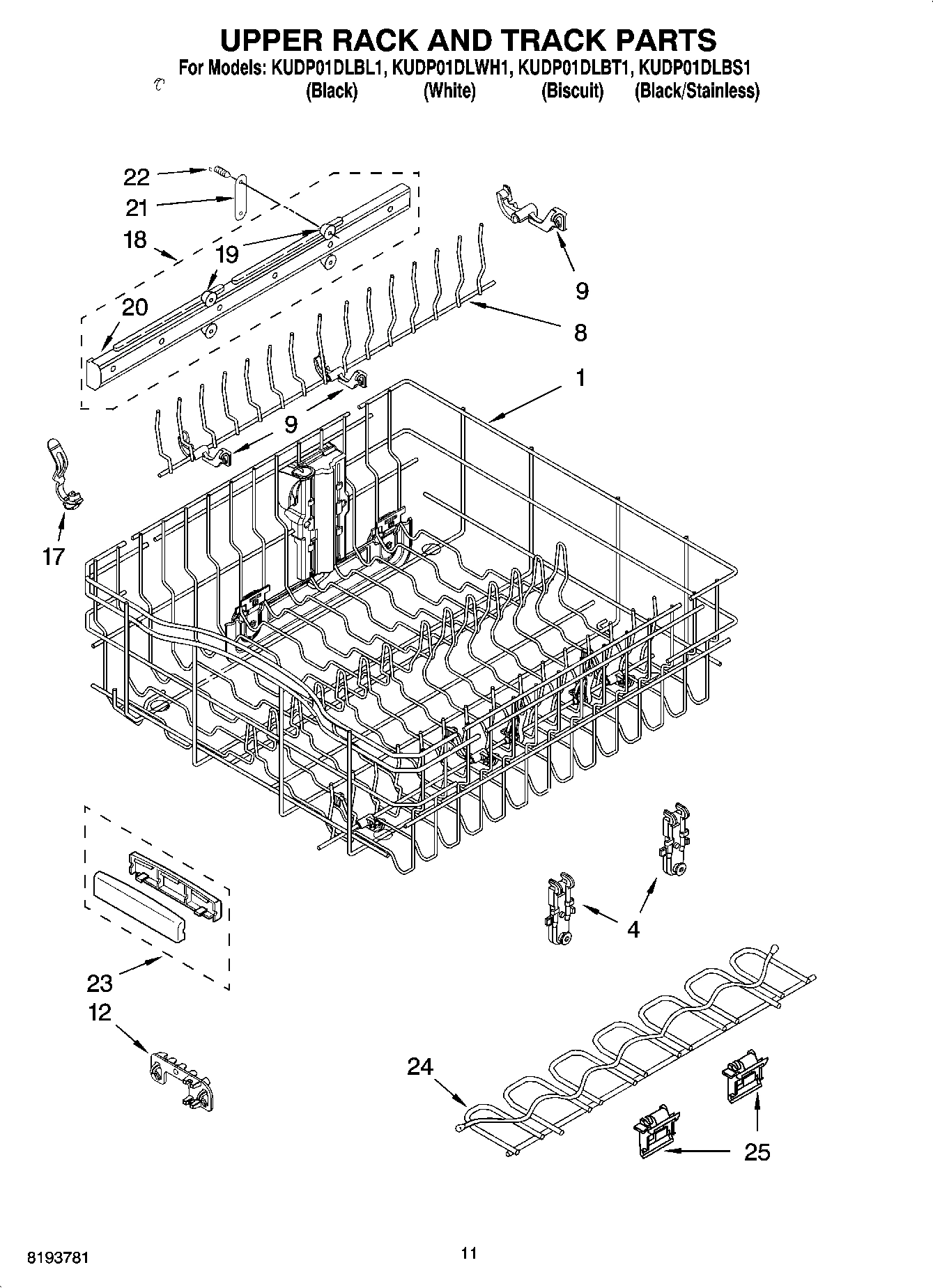 UPPER RACK AND TRACK PARTS
For Models: KUDP01DLBL1, KUDP01DLWH1, KUDP01DLBT1, KUDP01DLBS1
(Black) (White) (Biscuit) (Black/Stainless)

22
21
18
19
20
9
8
1
9
17
4
23
12
24
25

8193781
11