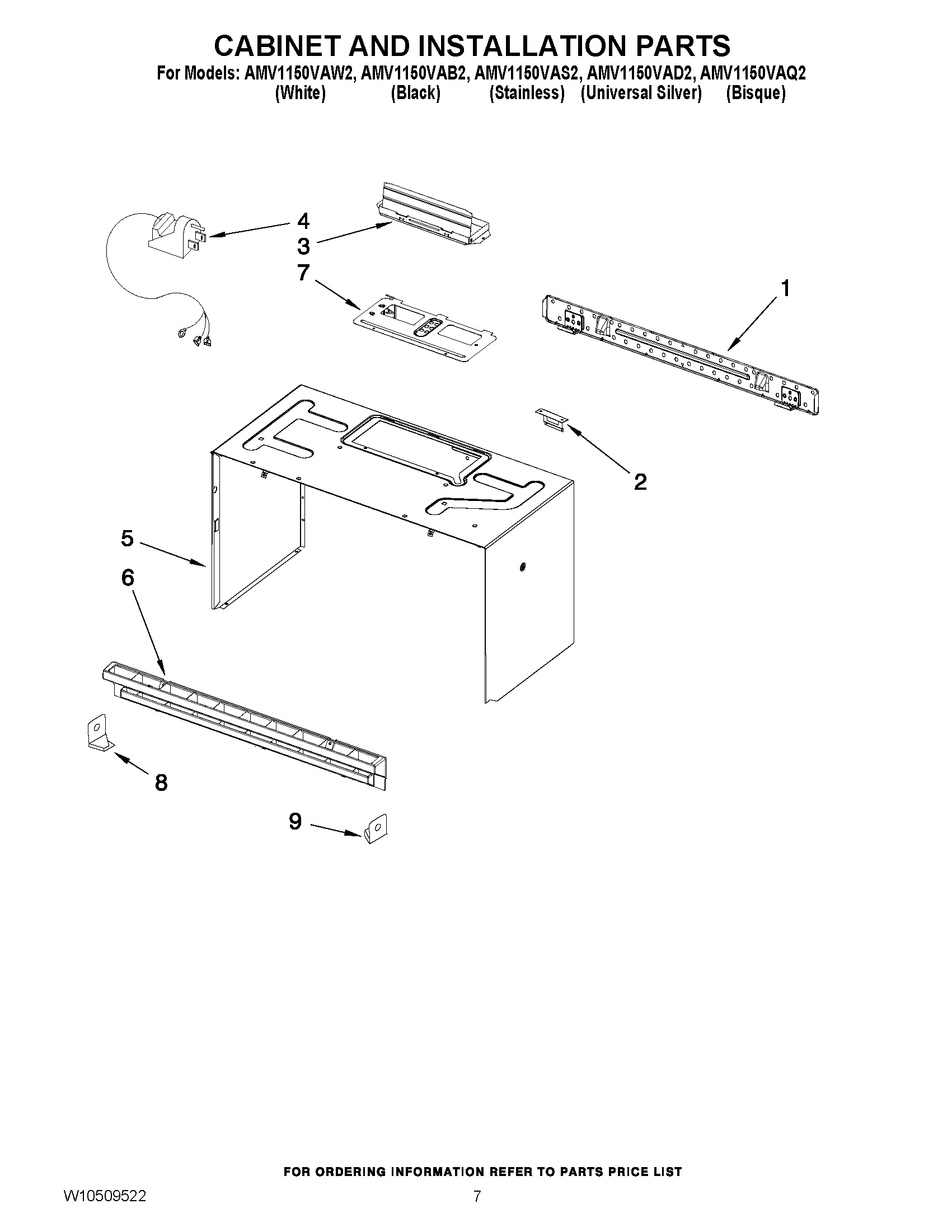 CABINET AND INSTALLATION PARTS

For Models: AMV1150VAW2, AMV1150VAB2, AMV1150VAS2, AMV1150VAD2, AMV1150VAQ2
(White) (Black) (Stainless) (Universal Silver) (Bisque)

4
3
7
1
2
5
6
8
9

FOR ORDERING INFORMATION REFER TO PARTS PRICE LIST

W10509522

7