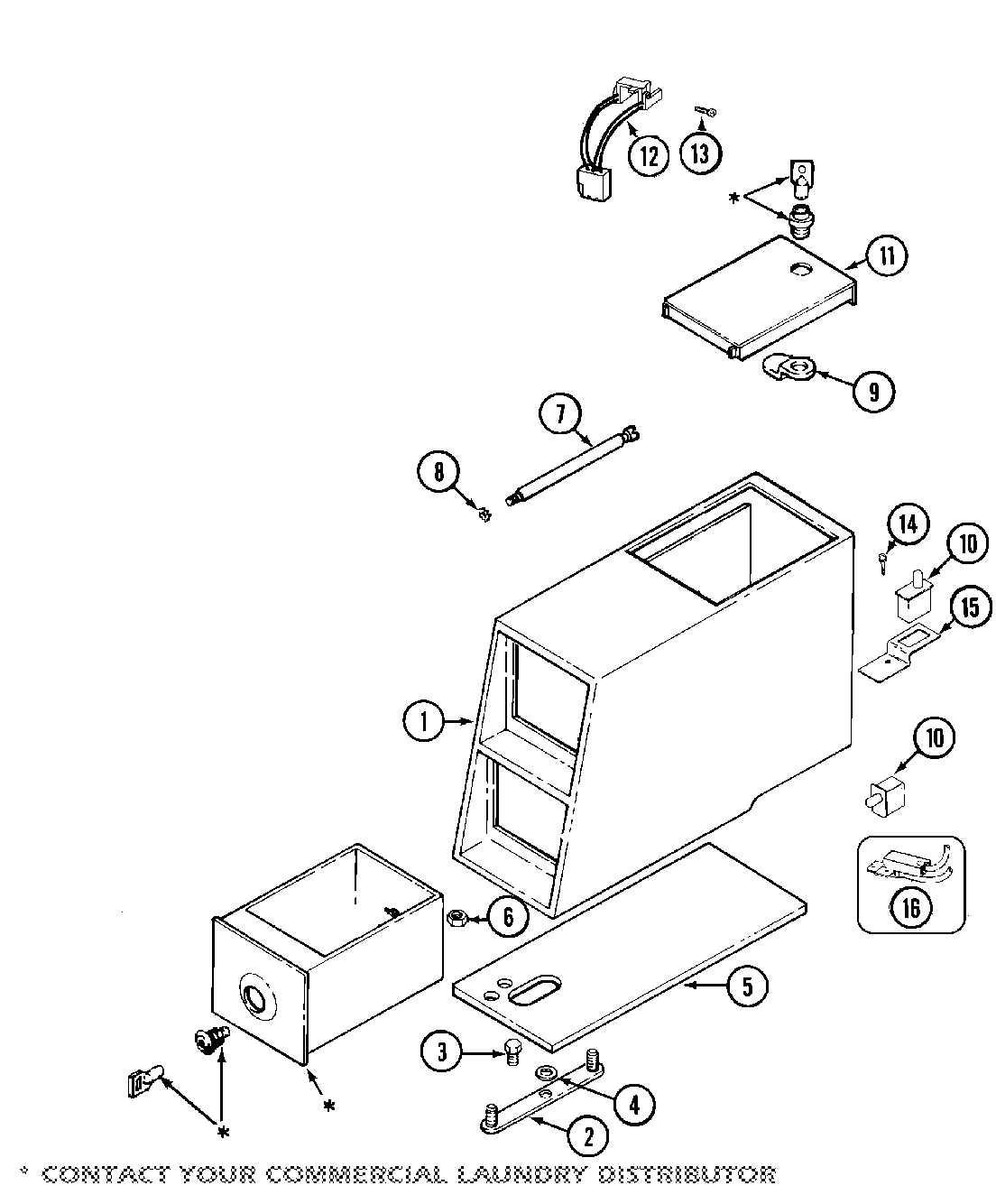 12
13
*
11
9
7
8
14
10
15
1
10
16
6
5
3
4
2
*
*
* CONTACT YOUR COMMERCIAL LAUNDRY DISTRIBUTOR