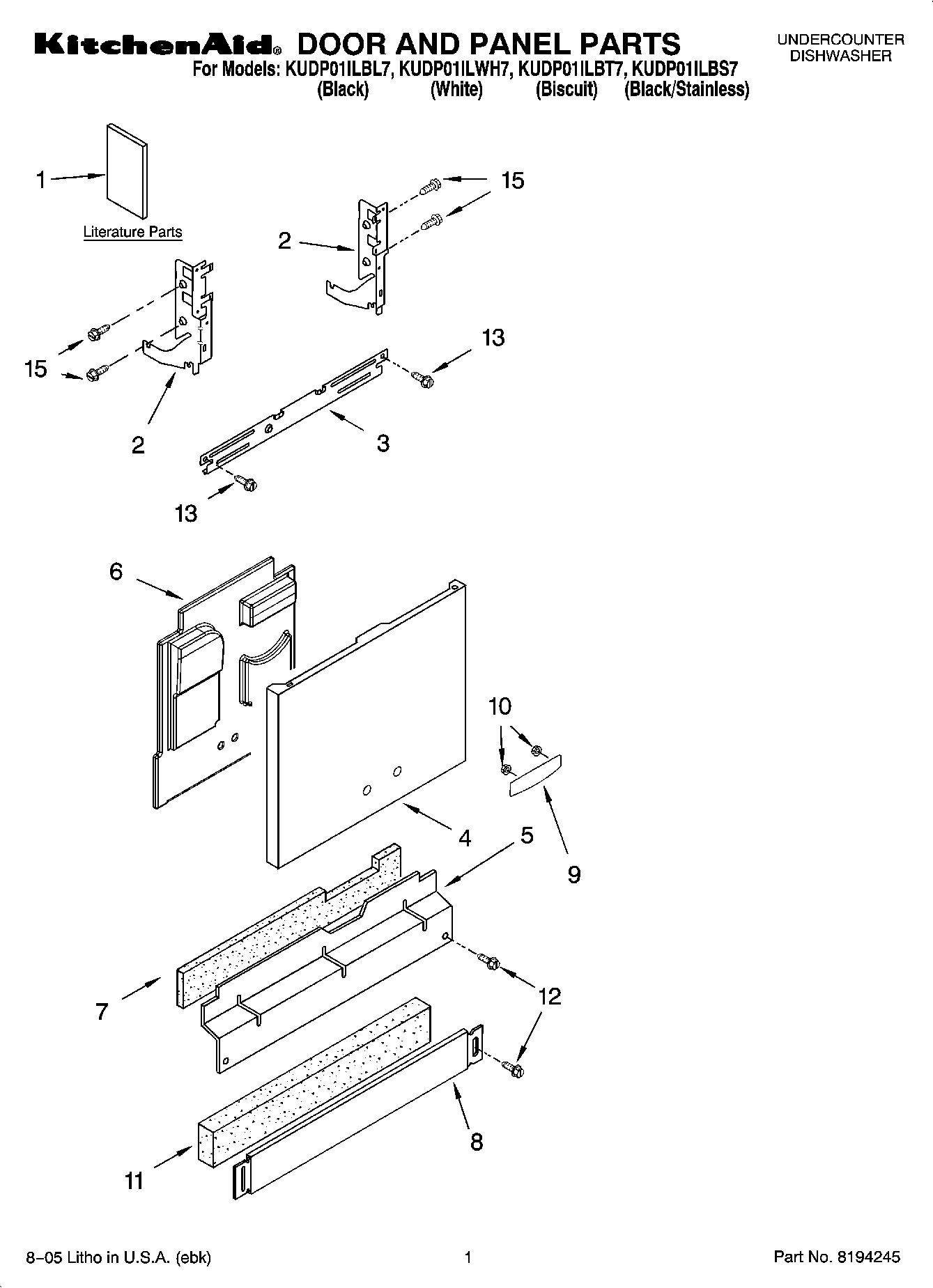 KitchenAid® DOOR AND PANEL PARTS

UNDERCOUNTER DISHWASHER

For Models: KUDP01ILBL7, KUDP01ILWH7, KUDP01ILBT7, KUDP01ILBS7
(Black) (White) (Biscuit) (Black/Stainless)

1

Literature Parts

15

2

15

2

13

3

13

6

10

4

5

9

7

12

8

11

8–05 Litho in U.S.A. (ebk)

1

Part No. 8194245