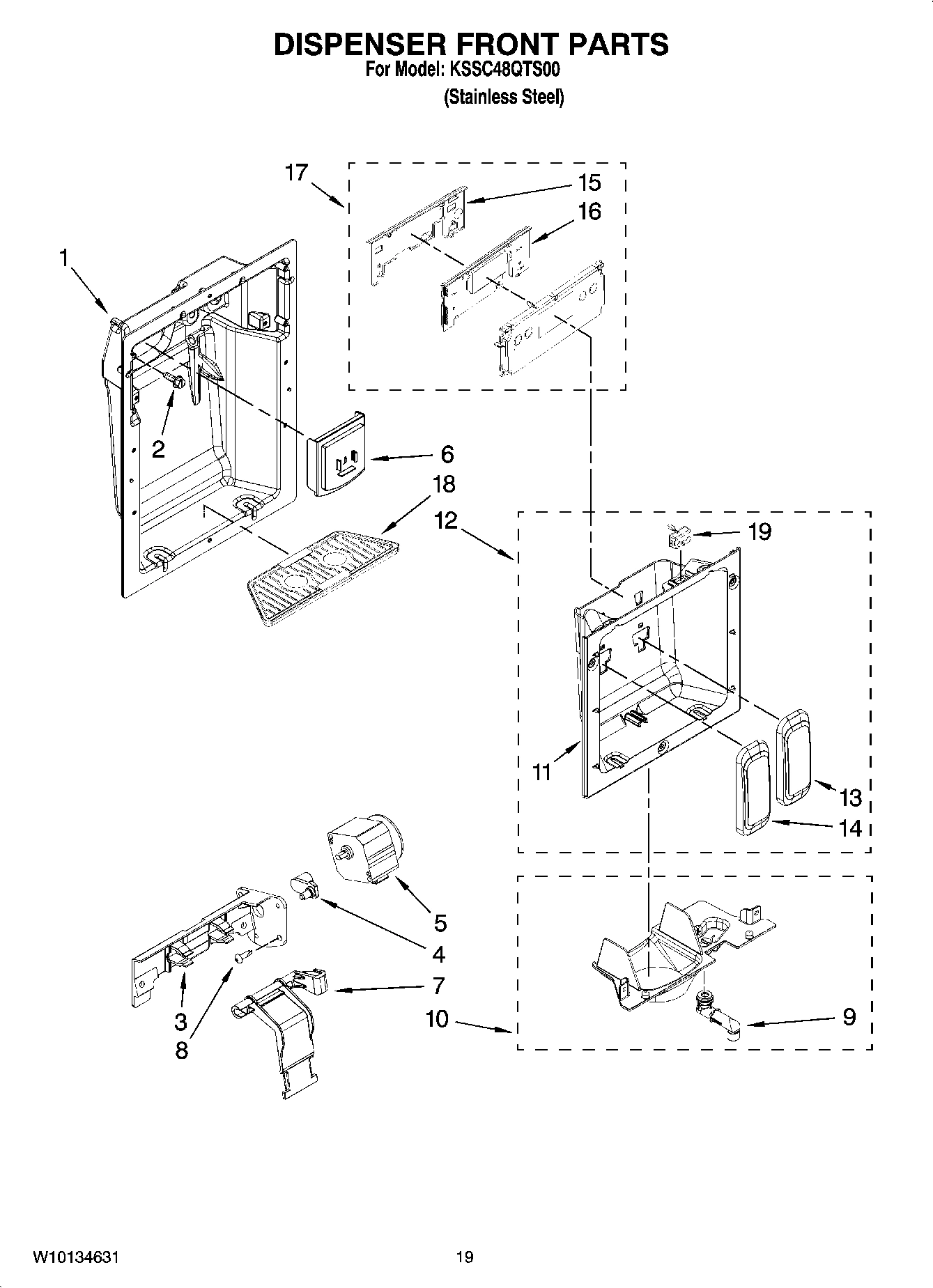 DISPENSER FRONT PARTS
For Model: KSSC48QTS00
(Stainless Steel)

17
15
16
1
2
6
18
12
19
11
13
14
5
4
7
3
8
10
9

W10134631
19