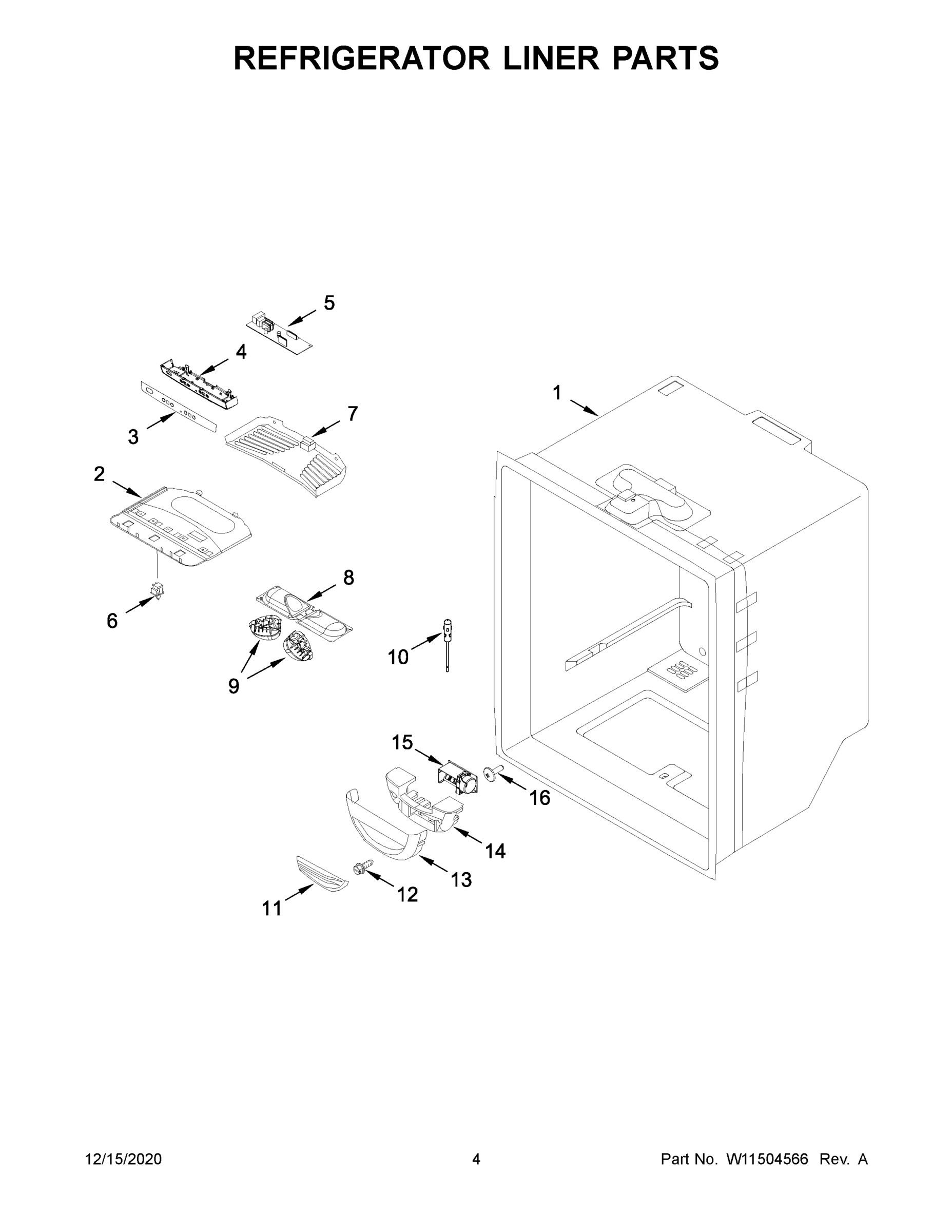 REFRIGERATOR LINER PARTS

5
4
1
7
3
2
8
6
10
9
15
16
14
13
12
11

12/15/2020

4

Part No. W11504566 Rev. A