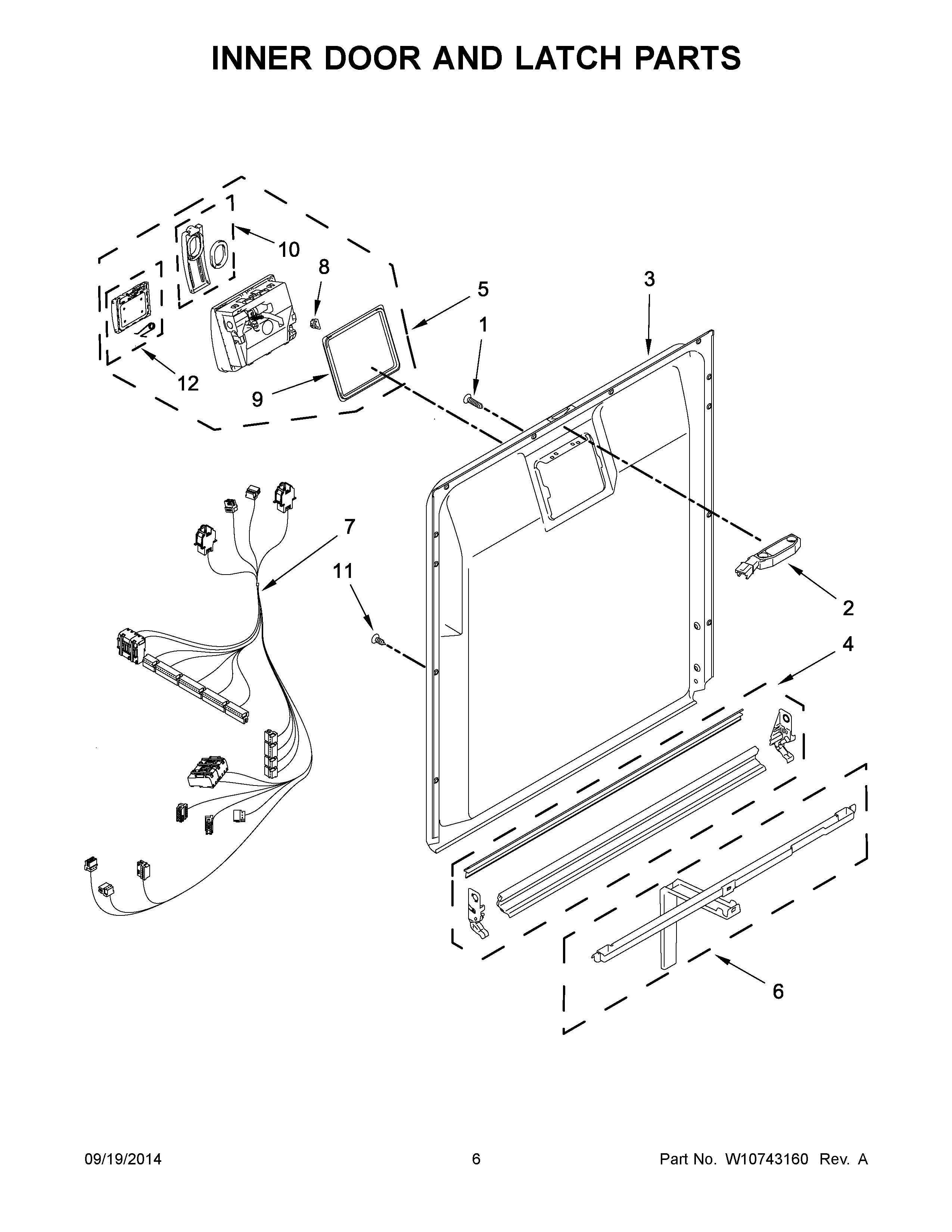 INNER DOOR AND LATCH PARTS

10

8

5

3

1

12

9

7

11

2

4

6

09/19/2014

6

Part No. W10743160 Rev. A