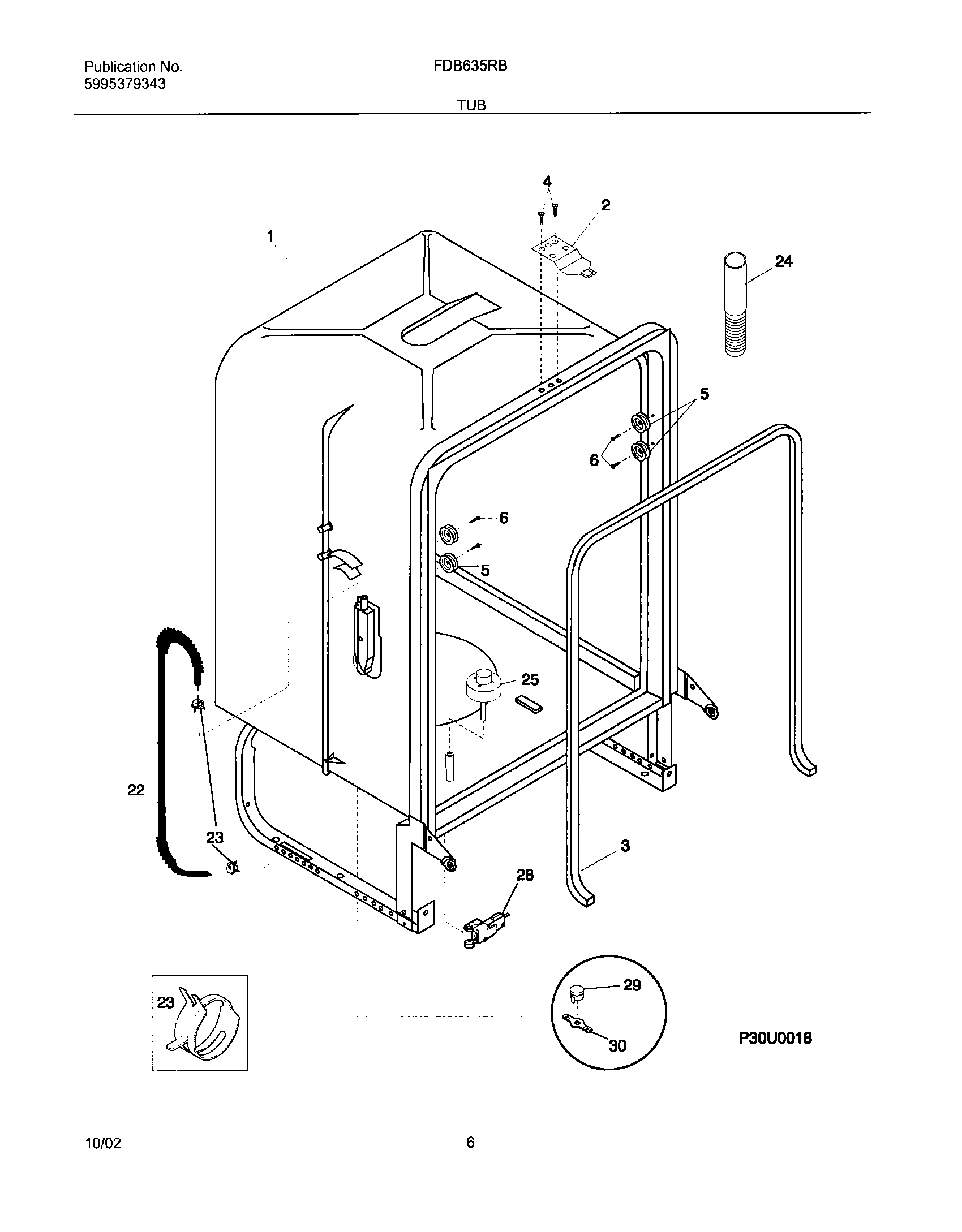 Publication No.
5995379343

FDB635RB

TUB

4
2
1
24
5
6
6
5
25
22
23
3
28
23
29
30
P30U0018

10/02

6