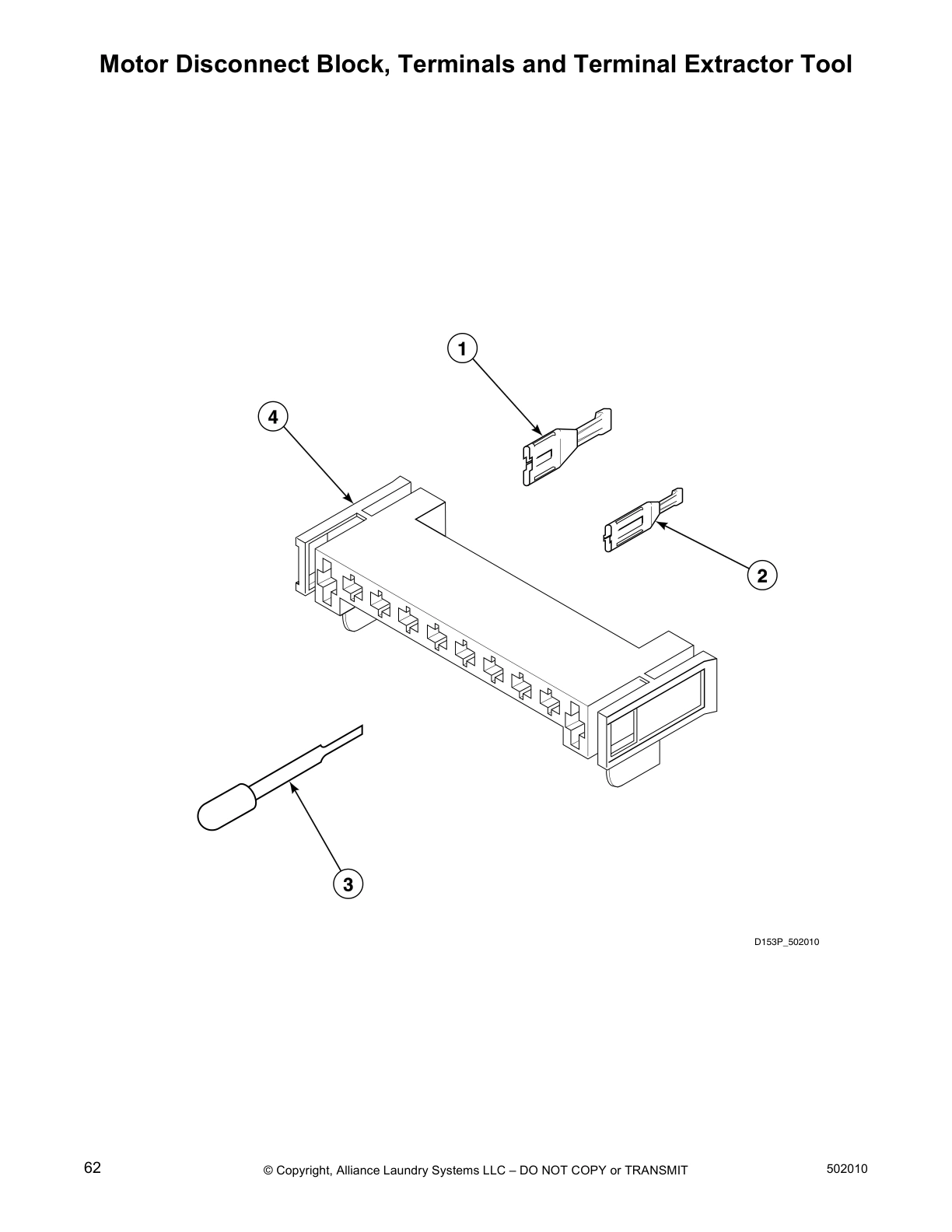 Motor Disconnect Block, Terminals and Terminal Extractor Tool

1

4

2

3

D153P_502010

62

© Copyright, Alliance Laundry Systems LLC – DO NOT COPY or TRANSMIT

502010