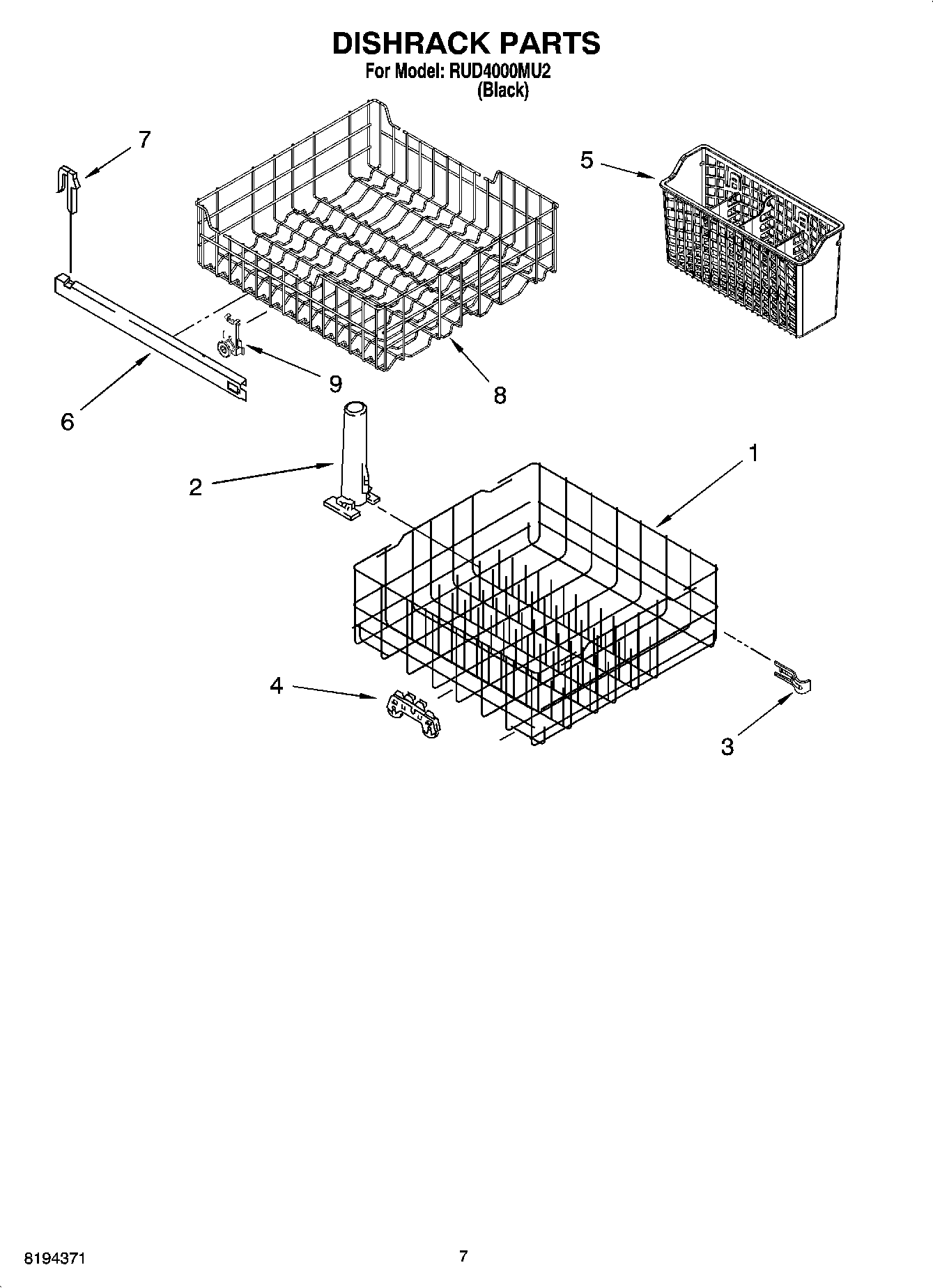 DISHRACK PARTS
For Model: RUD4000MU2
(Black)

7

5

9

8

6

2

1

4

3

8194371

7