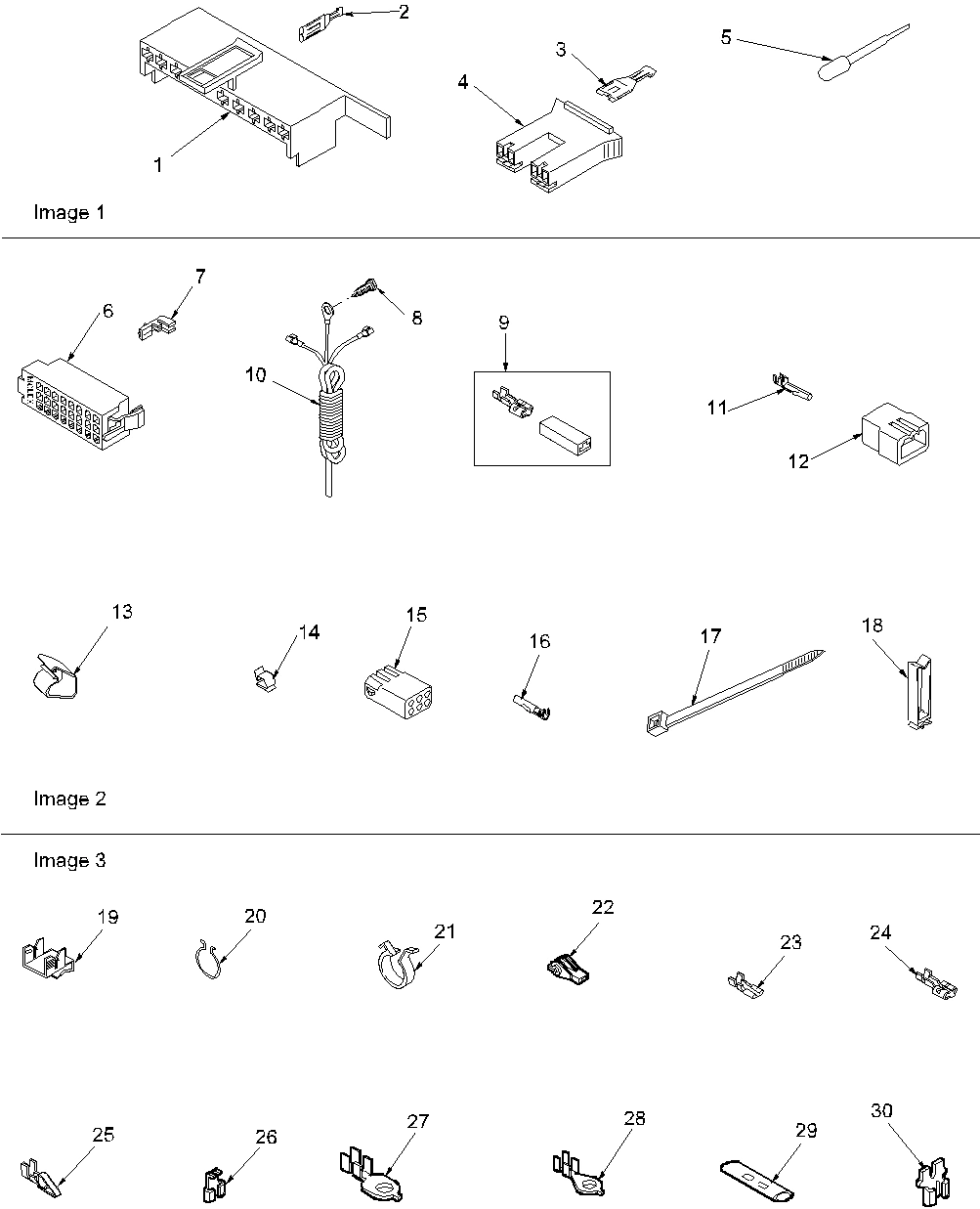 2
3
5
4
1
Image 1

7
6
8
9
10
11
12

13
14
15
16
17
18

Image 2

Image 3
19
20
21
22
23
24

25
26
27
28
29
30