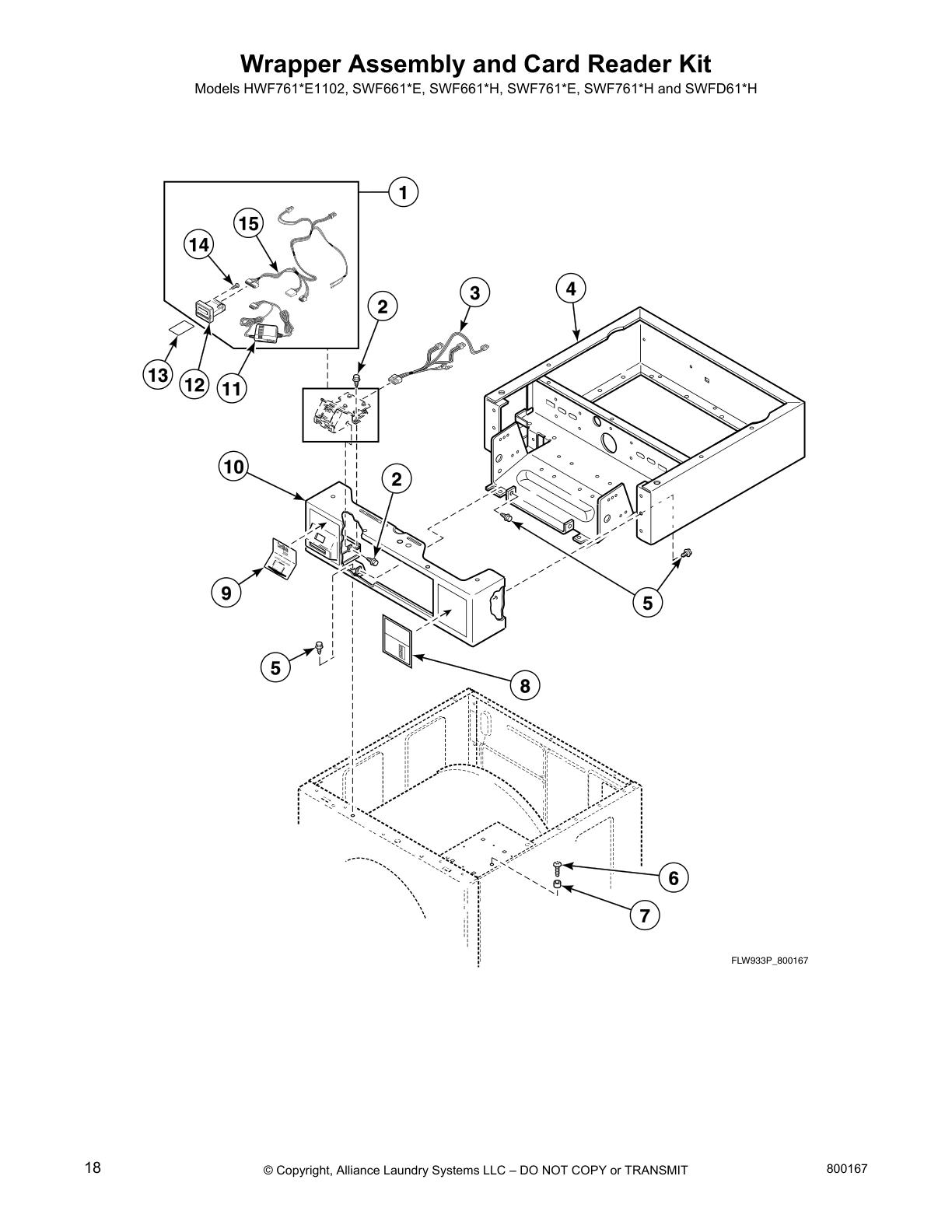 Wrapper Assembly and Card Reader Kit

Models HWF761*E1102, SWF661*E, SWF661*H, SWF761*E, SWF761*H and SWFD61*H

1
15
14
3
4
2
13
12
11
10
2
9
5
5
8
6
7

FLW933P_800167

18

© Copyright, Alliance Laundry Systems LLC – DO NOT COPY or TRANSMIT

800167