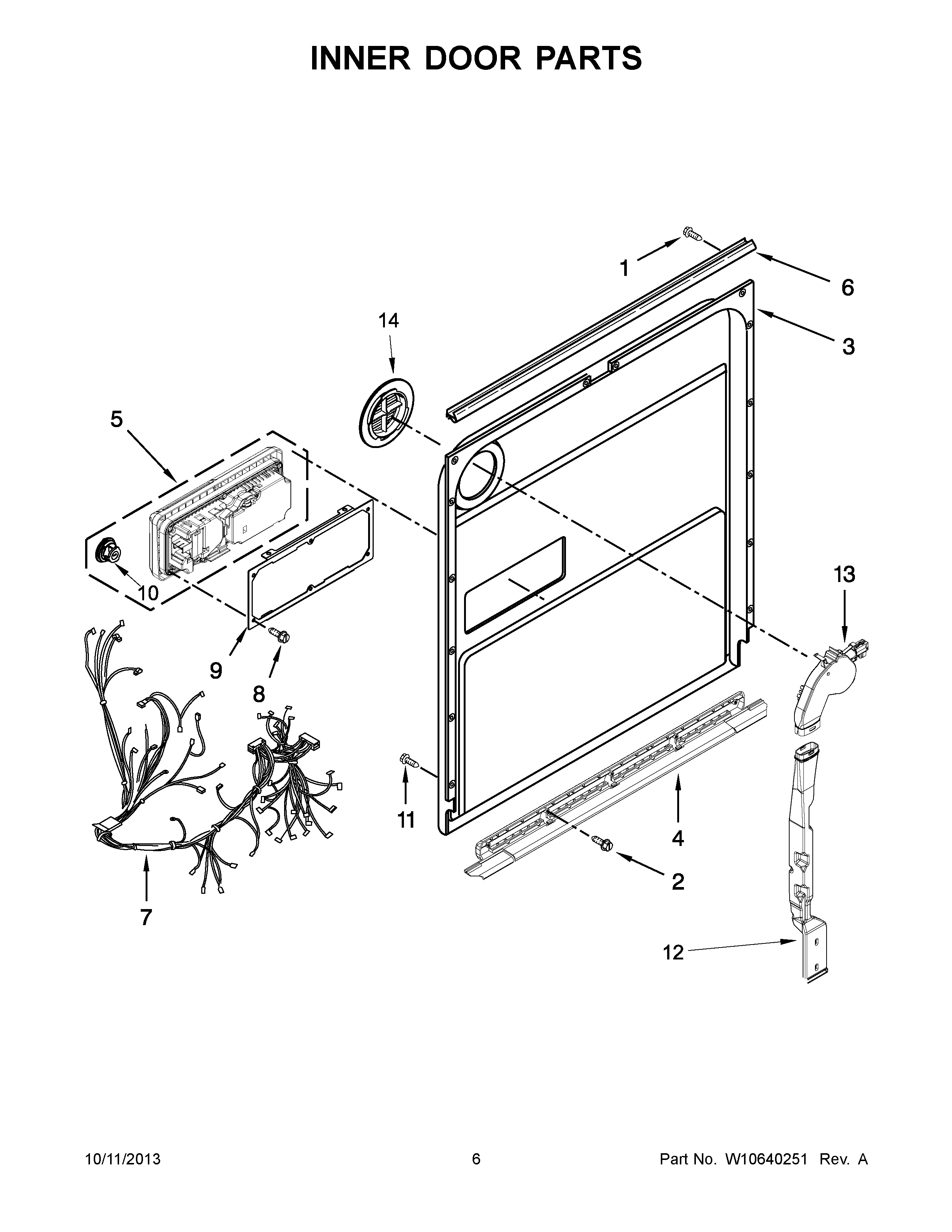 INNER DOOR PARTS

1
6
14
3
5
10
13
9
8
11
4
2
7
12

10/11/2013
6
Part No. W10640251 Rev. A