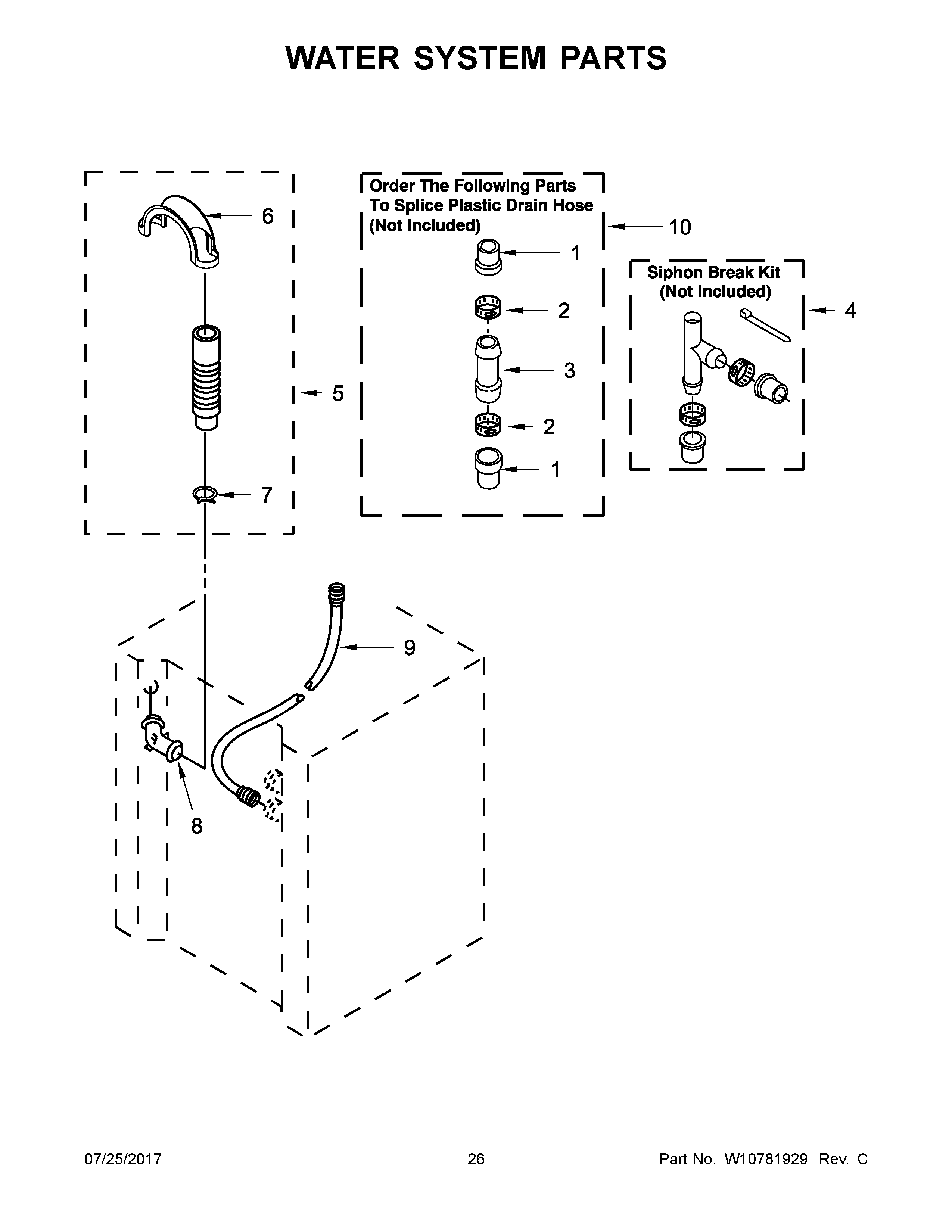 WATER SYSTEM PARTS

6

5

7

Order The Following Parts To Splice Plastic Drain Hose (Not Included)

10

1

2

3

2

1

Siphon Break Kit (Not Included)

4

9

8

07/25/2017

26

Part No. W10781929 Rev. C