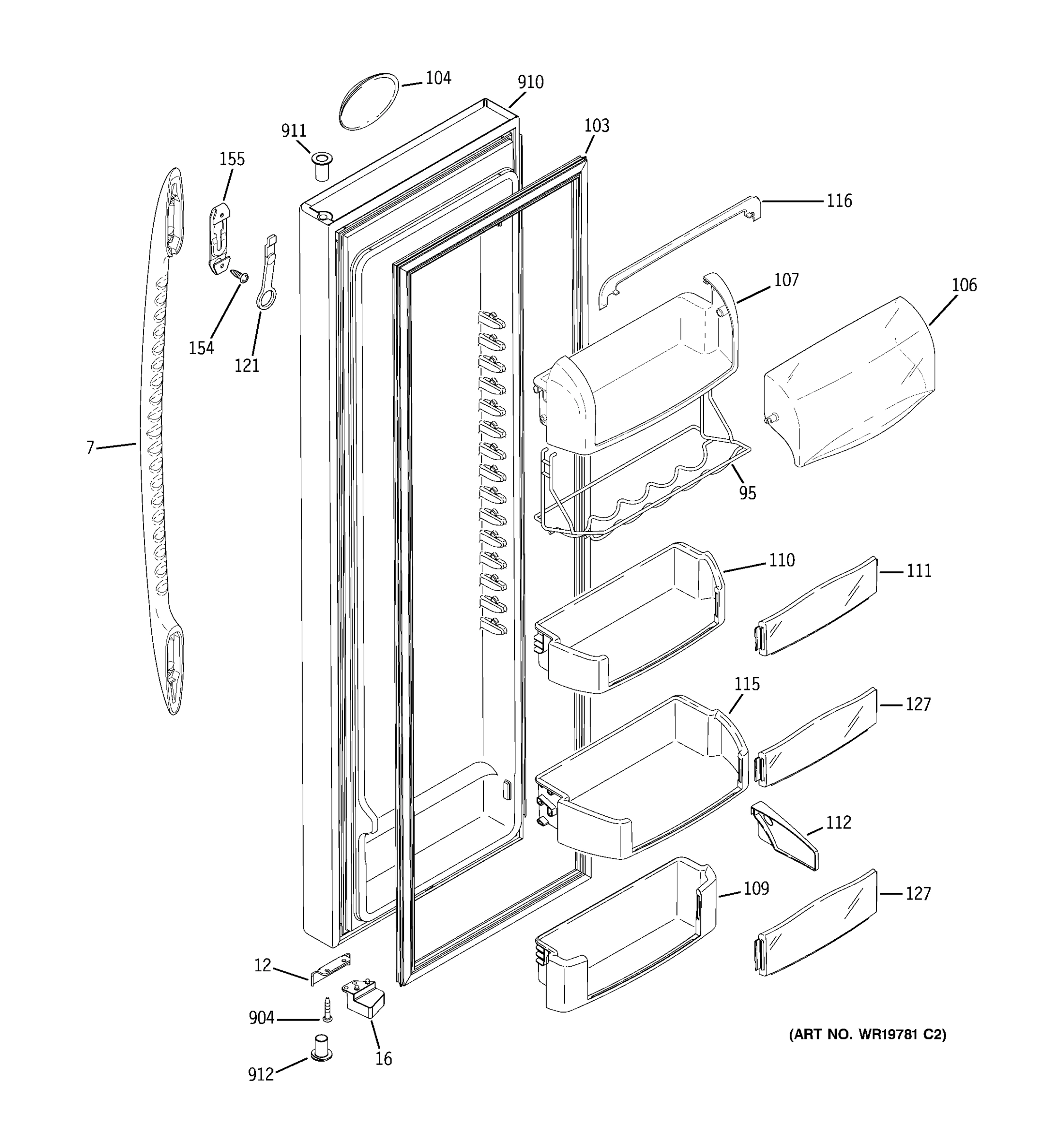 104
910
911
103
155
116
107
106
154
121
7
95
110
111
115
127
112
109
127
12
904
16
912
(ART NO. WR19781 C2)