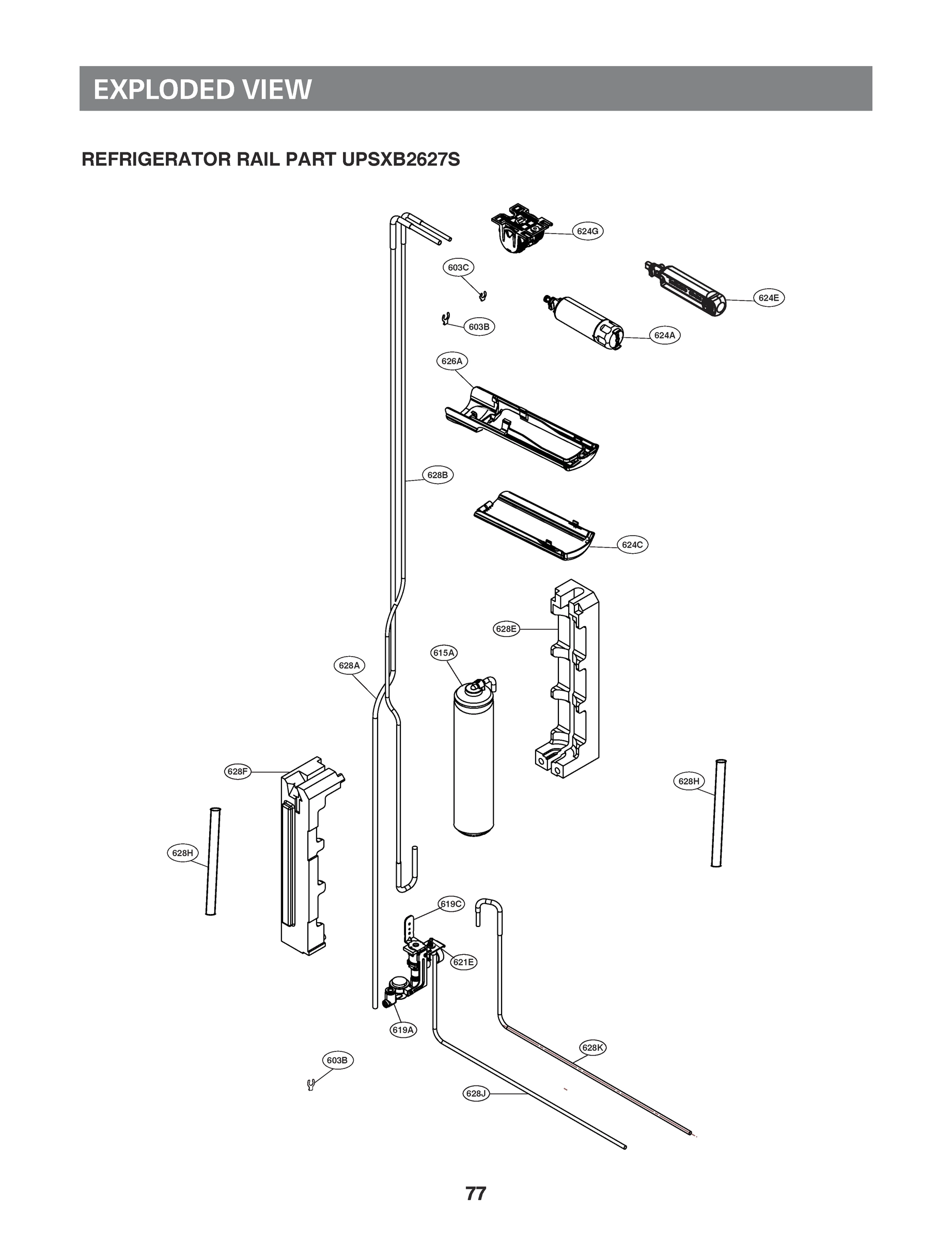 EXPLODED VIEW

REFRIGERATOR RAIL PART UPSXB2627S

624G
603C
624E
603B
624A
626A
628B
624C
628E
615A
628A
628F
628H
628H
619C
621E
619A
628K
603B
628J

77