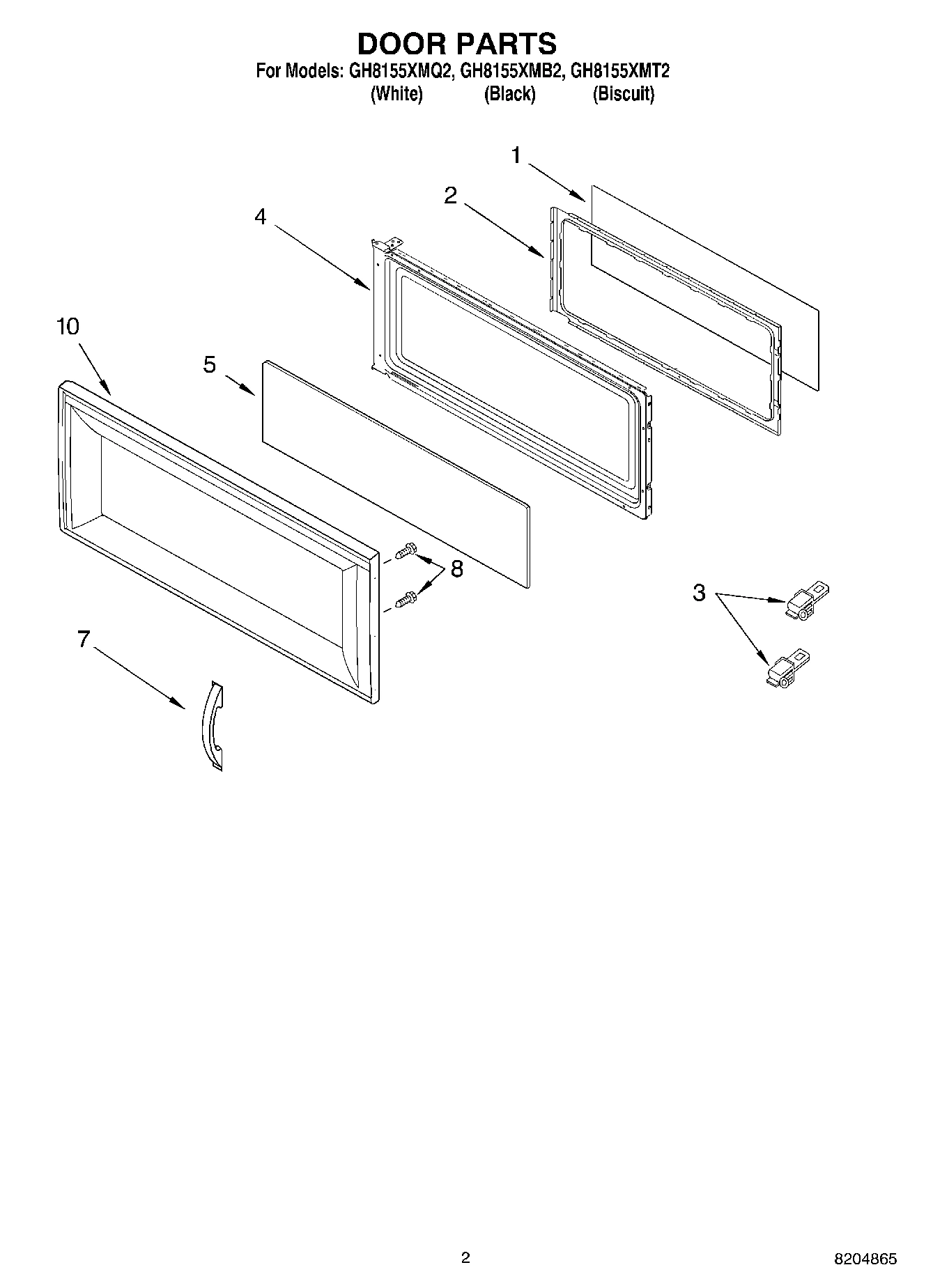 DOOR PARTS
For Models: GH8155XMQ2, GH8155XMB2, GH8155XMT2
(White) (Black) (Biscuit)

1
2
4
10
5
8
3
7

2

8204865