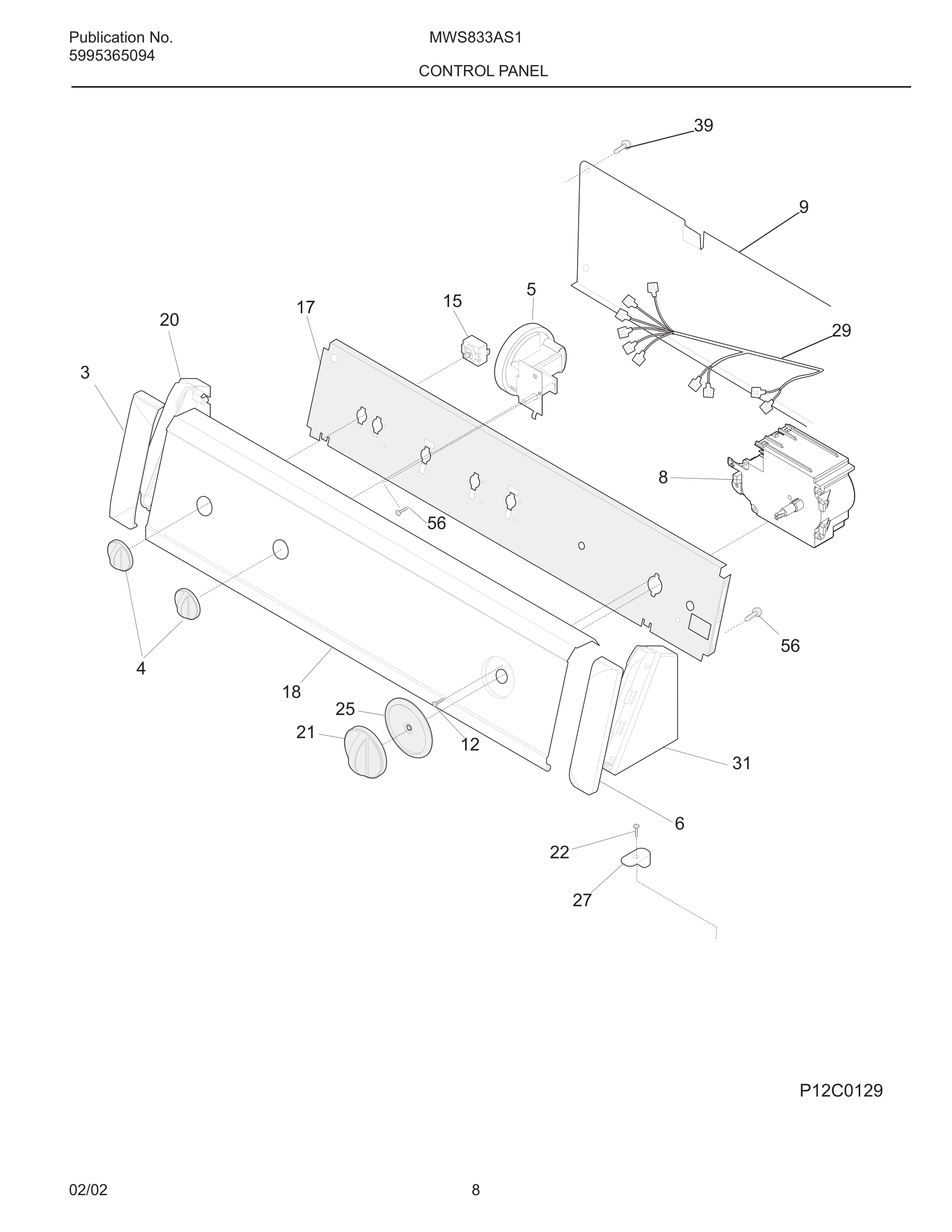 Publication No.
5995365094

MWS833AS1

CONTROL PANEL

39
9
5
15
17
20
29
3
8
56
56
4
18
25
21
12
31
6
22
27

P12C0129

02/02

8