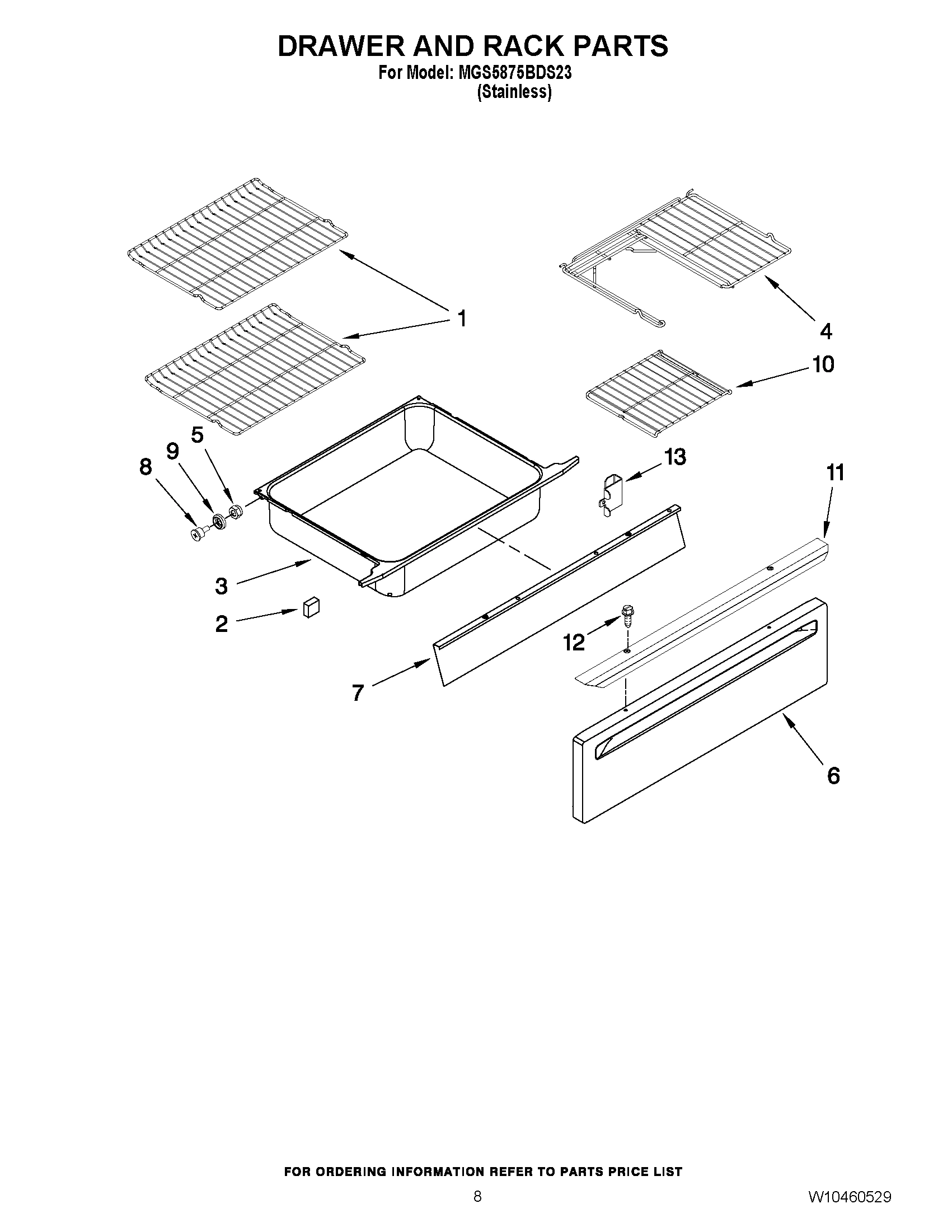 DRAWER AND RACK PARTS
For Model: MGS5875BDS23
(Stainless)

1
4
10
5
9
8
13
11
3
2
12
7
6

FOR ORDERING INFORMATION REFER TO PARTS PRICE LIST

8

W10460529