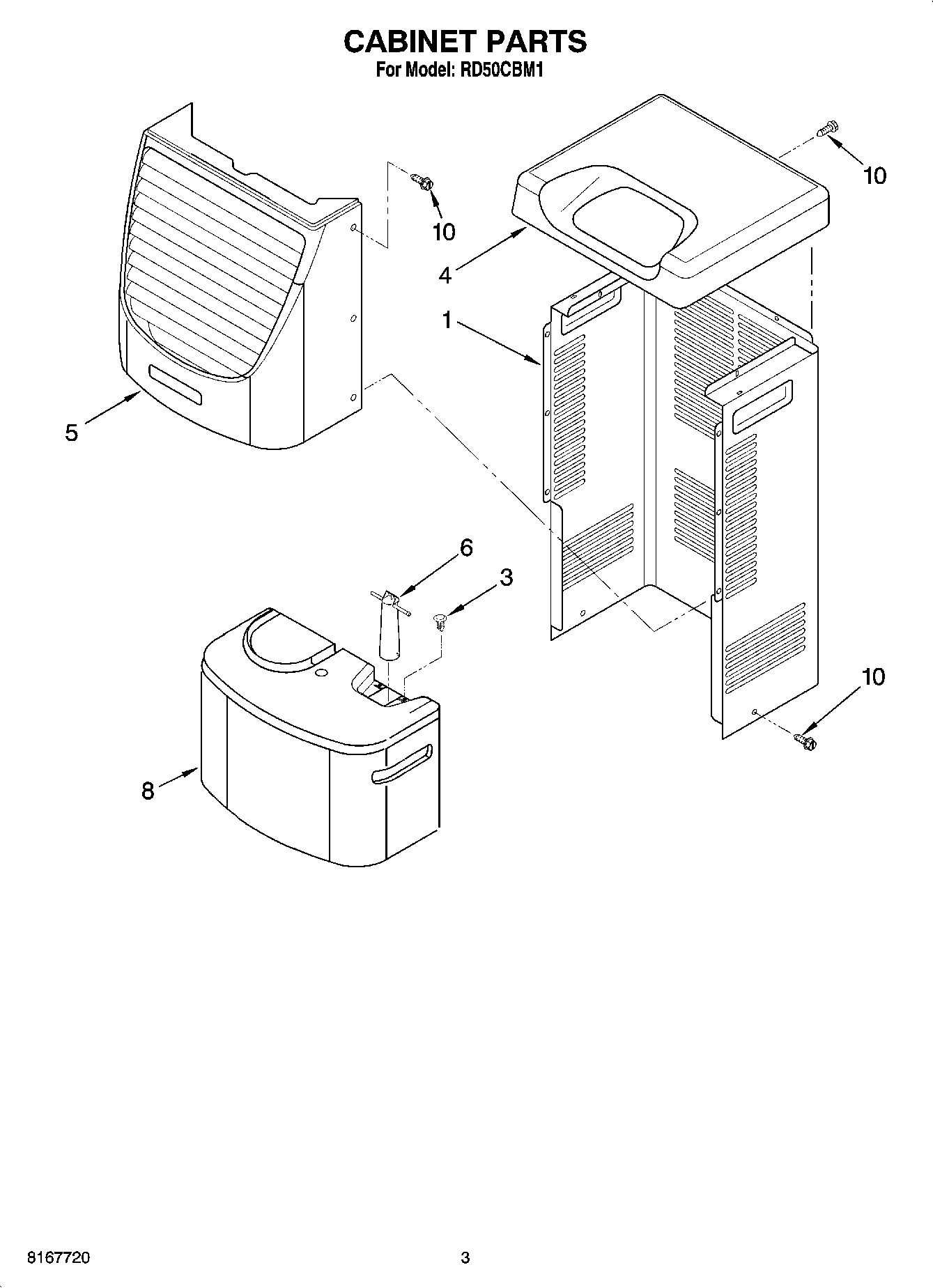 CABINET PARTS
For Model: RD50CBM1

10

10

4

1

5

6

3

10

8

8167720

3