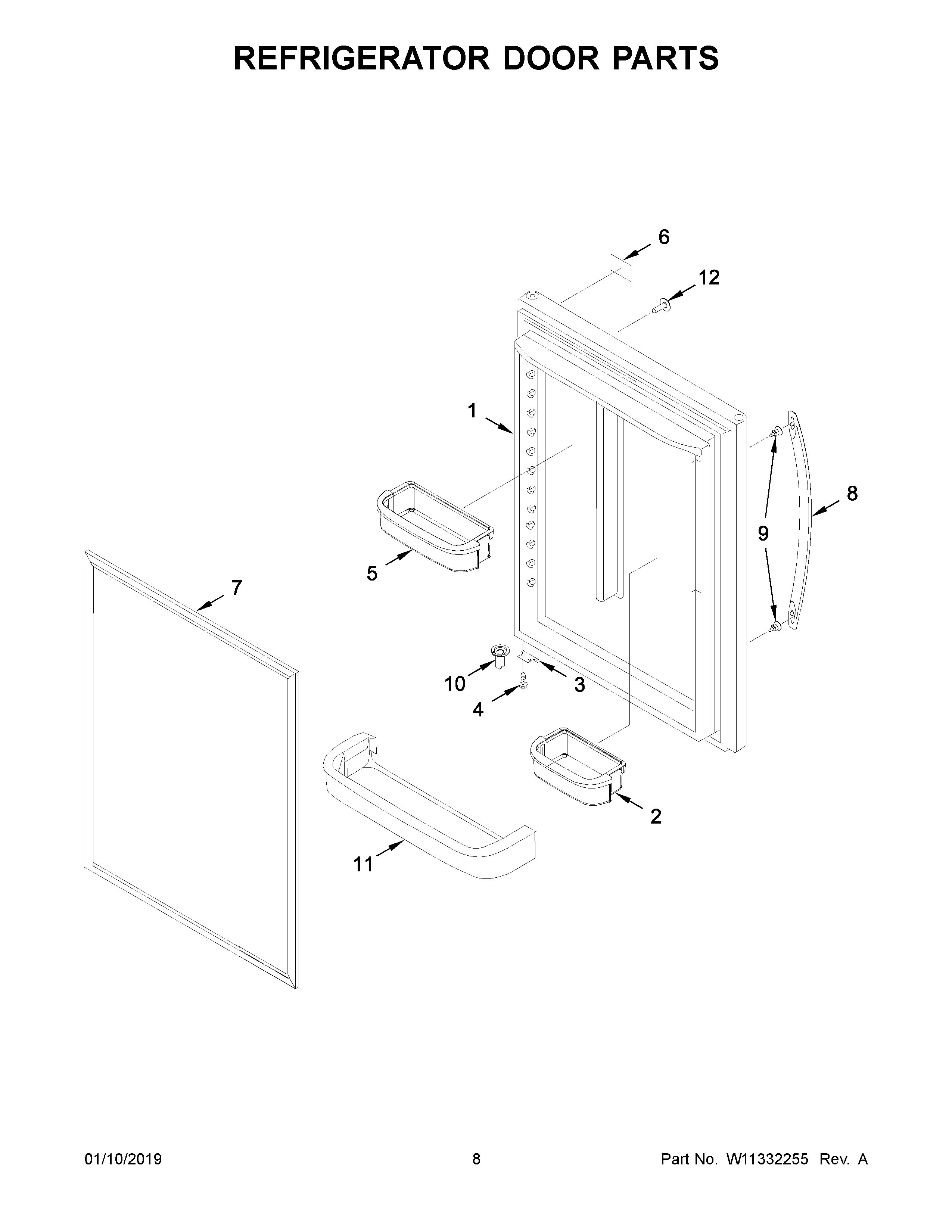 REFRIGERATOR DOOR PARTS

6

12

1

8

9

5

7

10

3

4

2

11

01/10/2019

8

Part No. W11332255 Rev. A