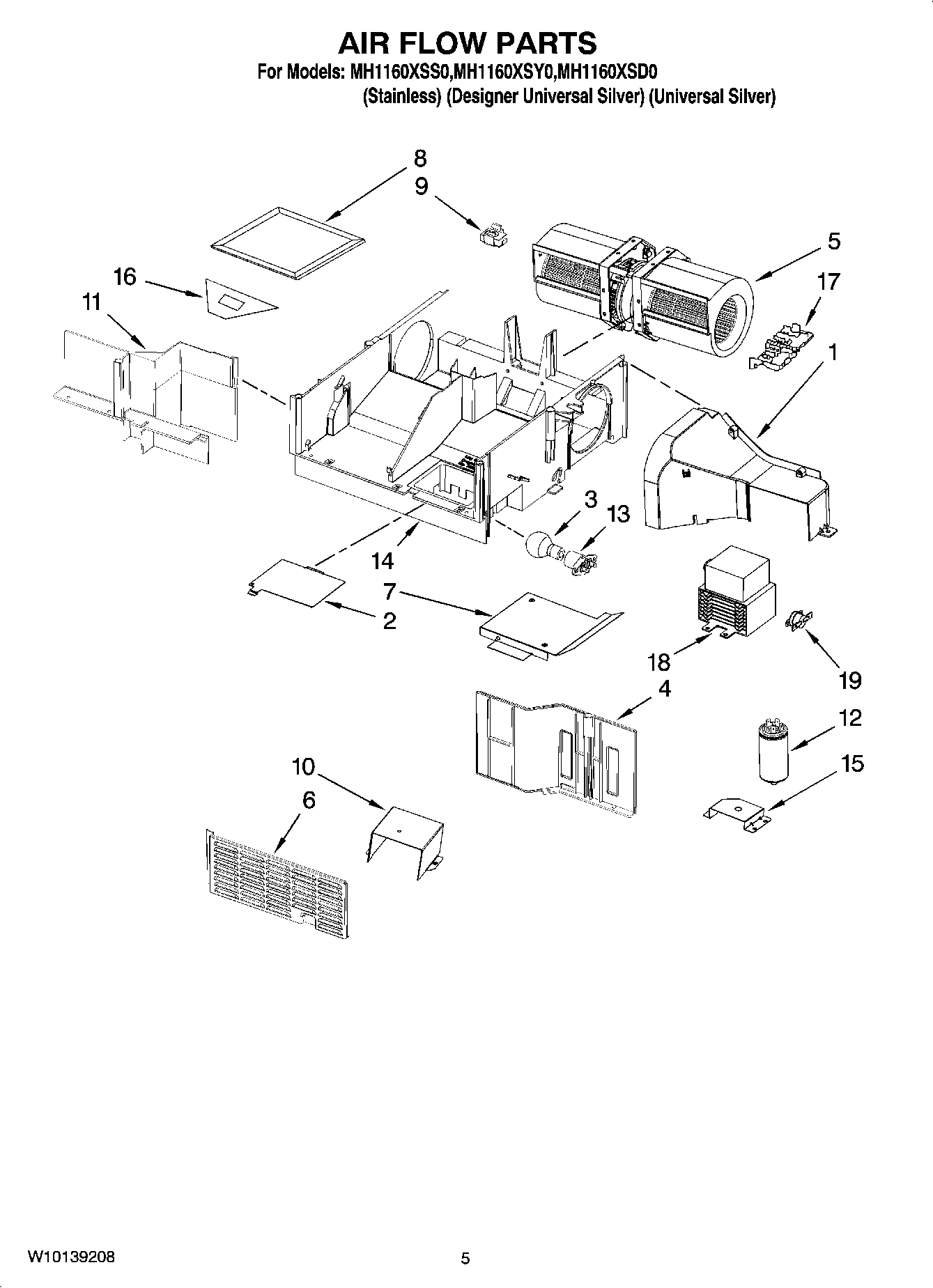 AIR FLOW PARTS

For Models: MH1160XSS0,MH1160XSY0,MH1160XSD0
(Stainless) (Designer Universal Silver) (Universal Silver)

8
9
5
16
17
11
1
3
13
14
7
2
18
19
4
12
10
15
6

W10139208

5