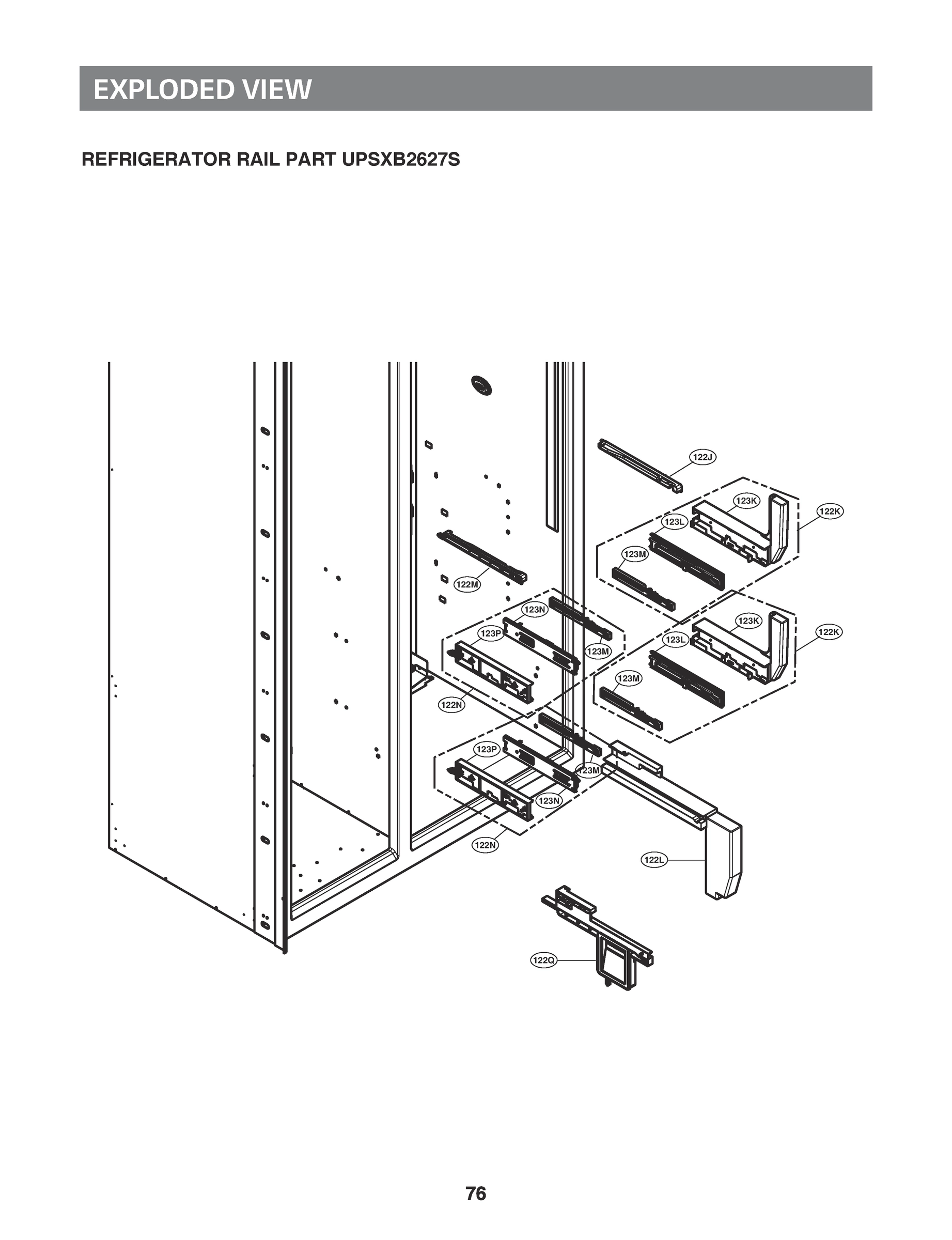 EXPLODED VIEW

REFRIGERATOR RAIL PART UPSXB2627S

122J
123K
122K
123L
123M
122M
123N
123P
123M
123K
122K
123L
123M
122N
123P
123M
123N
122N
122L
122Q

76