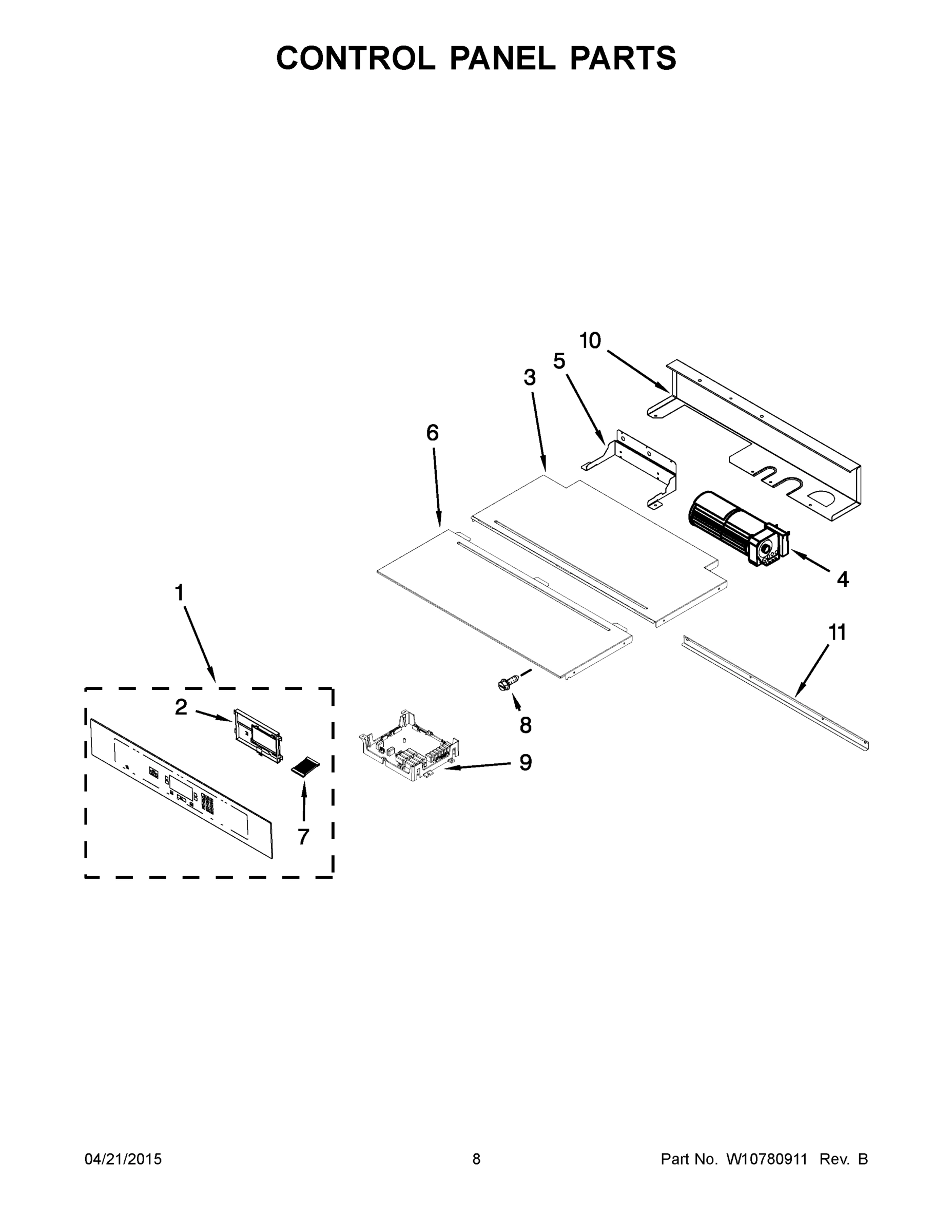 CONTROL PANEL PARTS

10
5
3
6
4
1
11
2
8
9
7

04/21/2015
8
Part No. W10780911 Rev. B