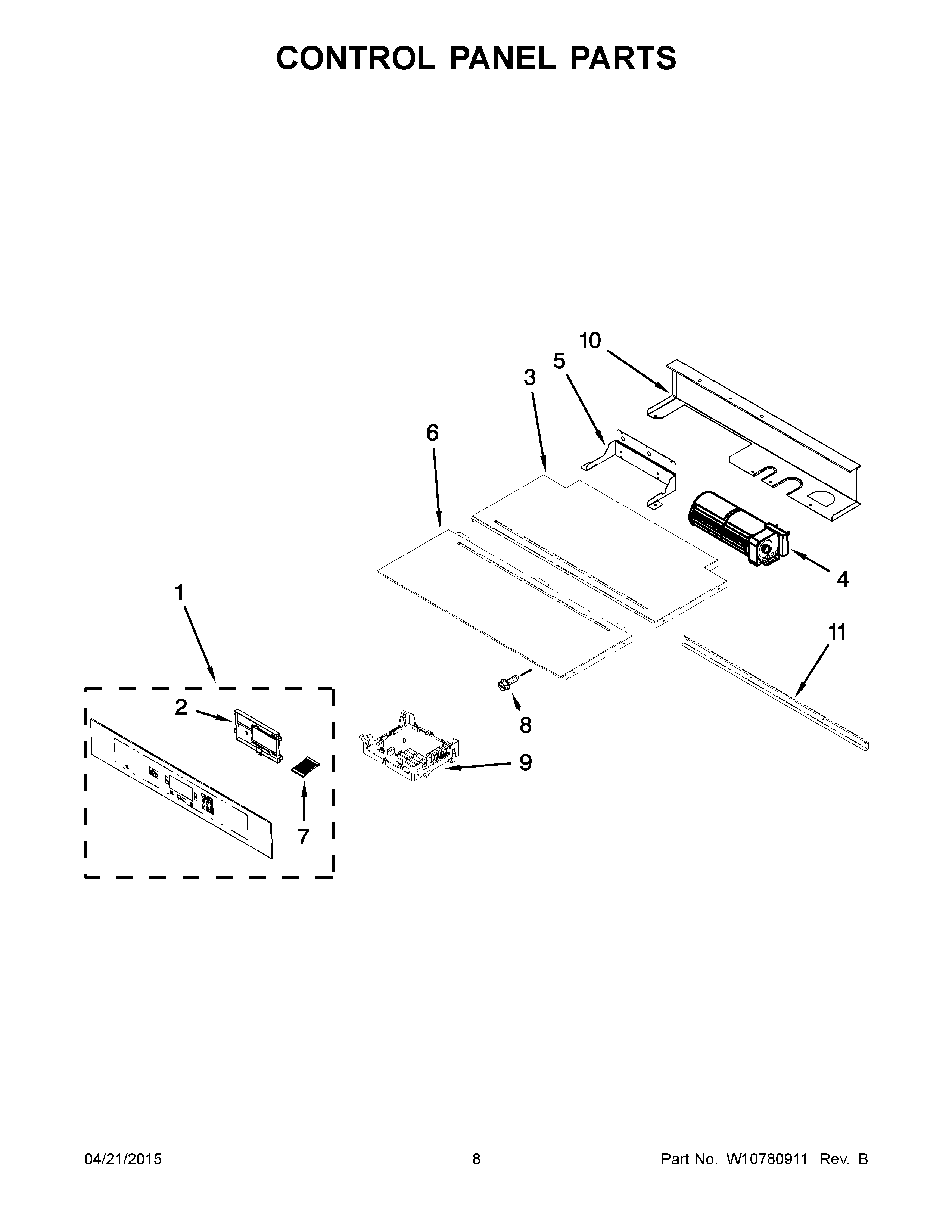 CONTROL PANEL PARTS

10

5

3

6

4

1

11

2

8

9

7

04/21/2015

8

Part No. W10780911 Rev. B