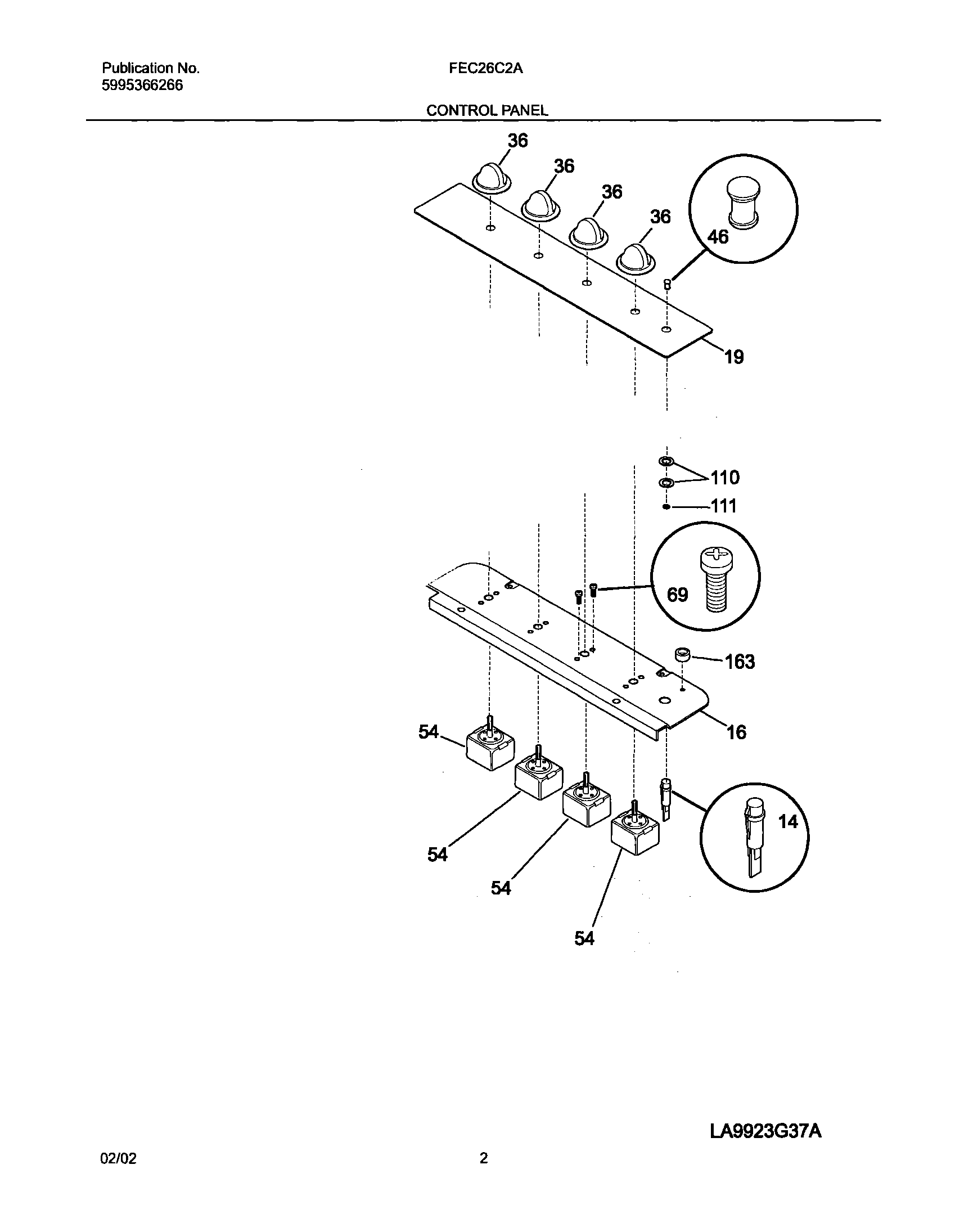 Publication No.
5995366266

FEC26C2A

CONTROL PANEL

36
36
36
36
46
19
110
111
69
163
16
54
54
54
54
14

LA9923G37A

02/02

2