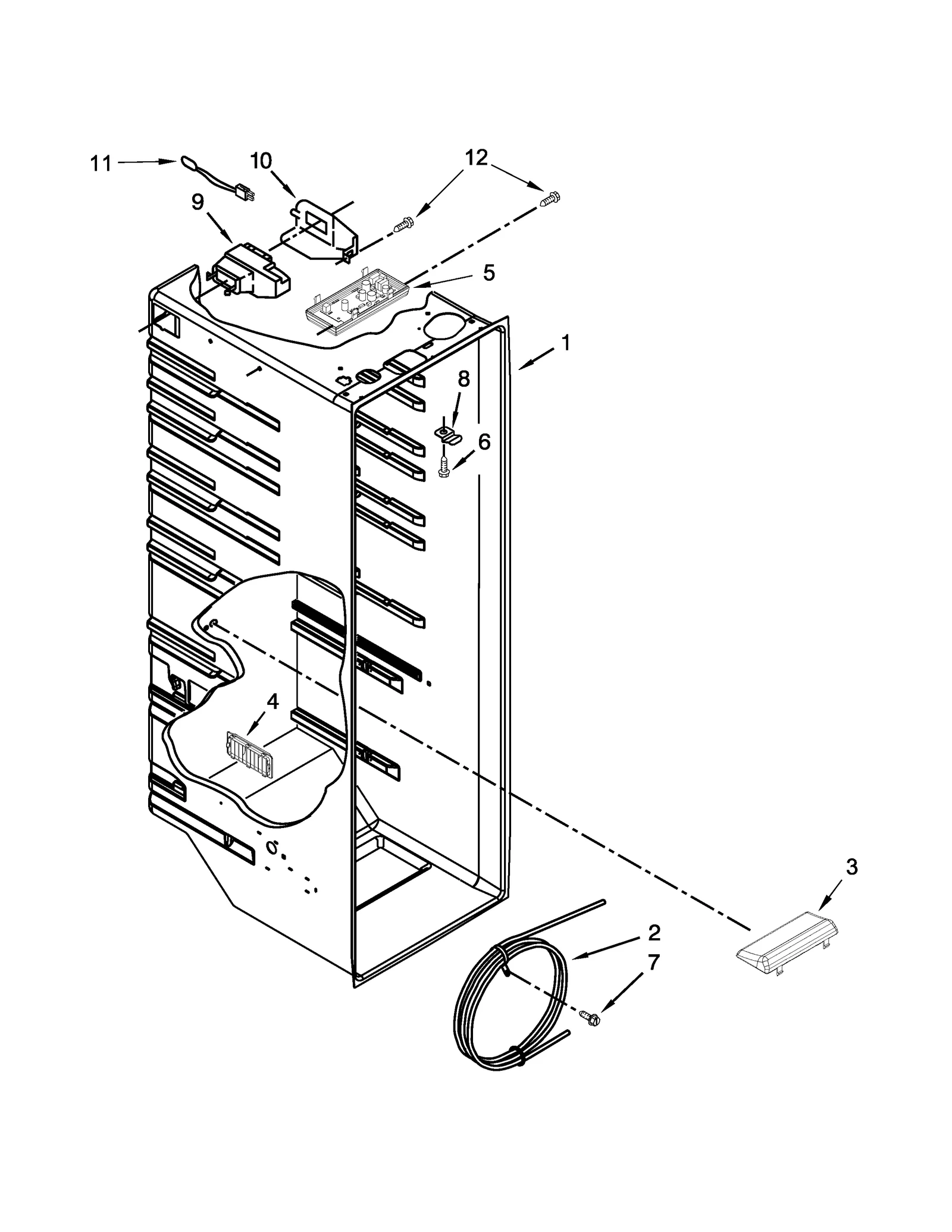 11
10
12
9
5
1
8
6
4
3
2
7