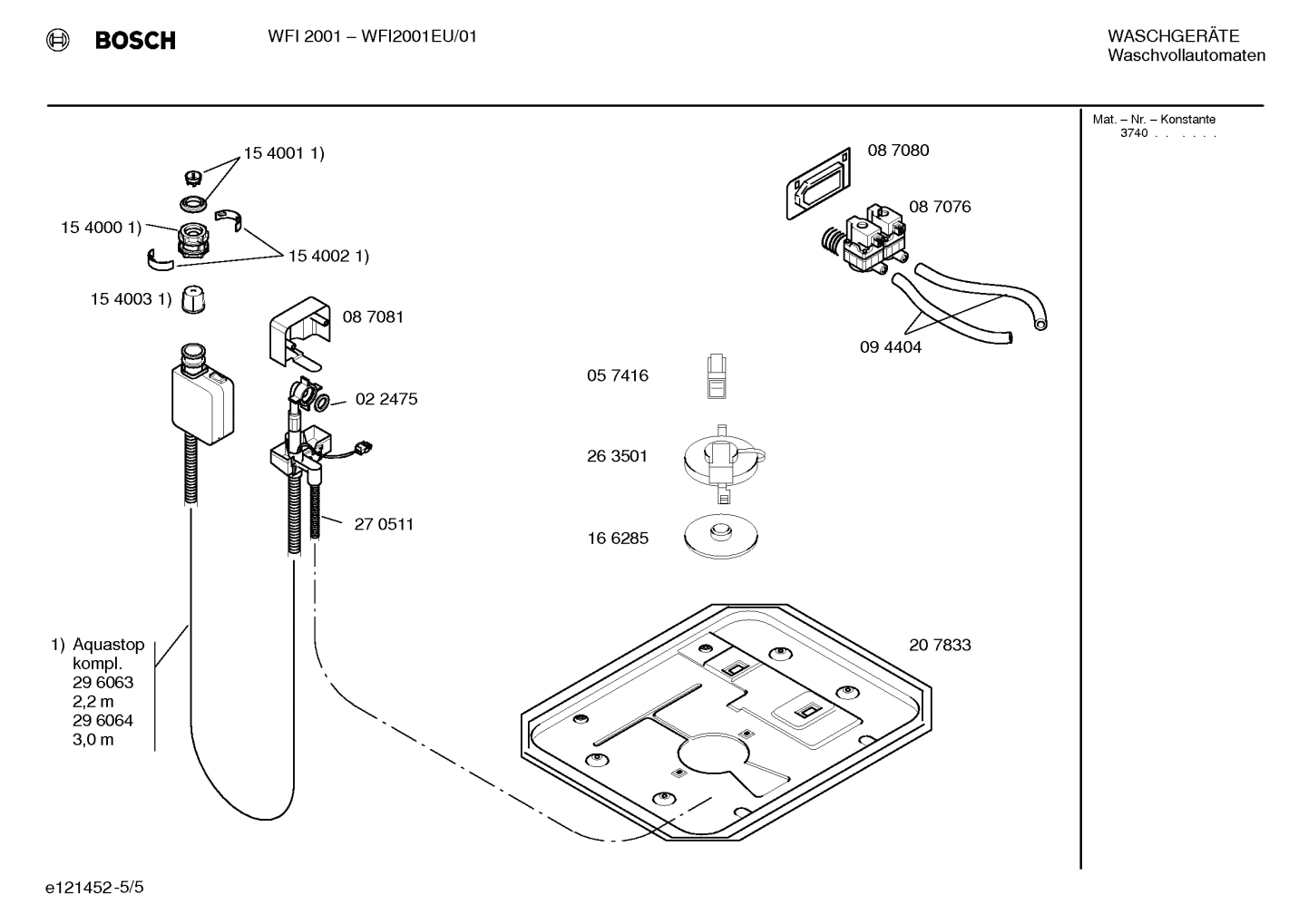 BOSCH

WFI 2001 – WFI2001EU/01

WASCHGERÄTE
Waschvollautomaten

Mat. – Nr. – Konstante
3740 . . . . . .

15 4001 1)

15 4000 1)

15 4002 1)

15 4003 1)

08 7081

02 2475

27 0511

08 7080

08 7076

09 4404

05 7416

26 3501

16 6285

20 7833

1) Aquastop
kompl.
29 6063
2,2 m
29 6064
3,0 m

e121452-5/5