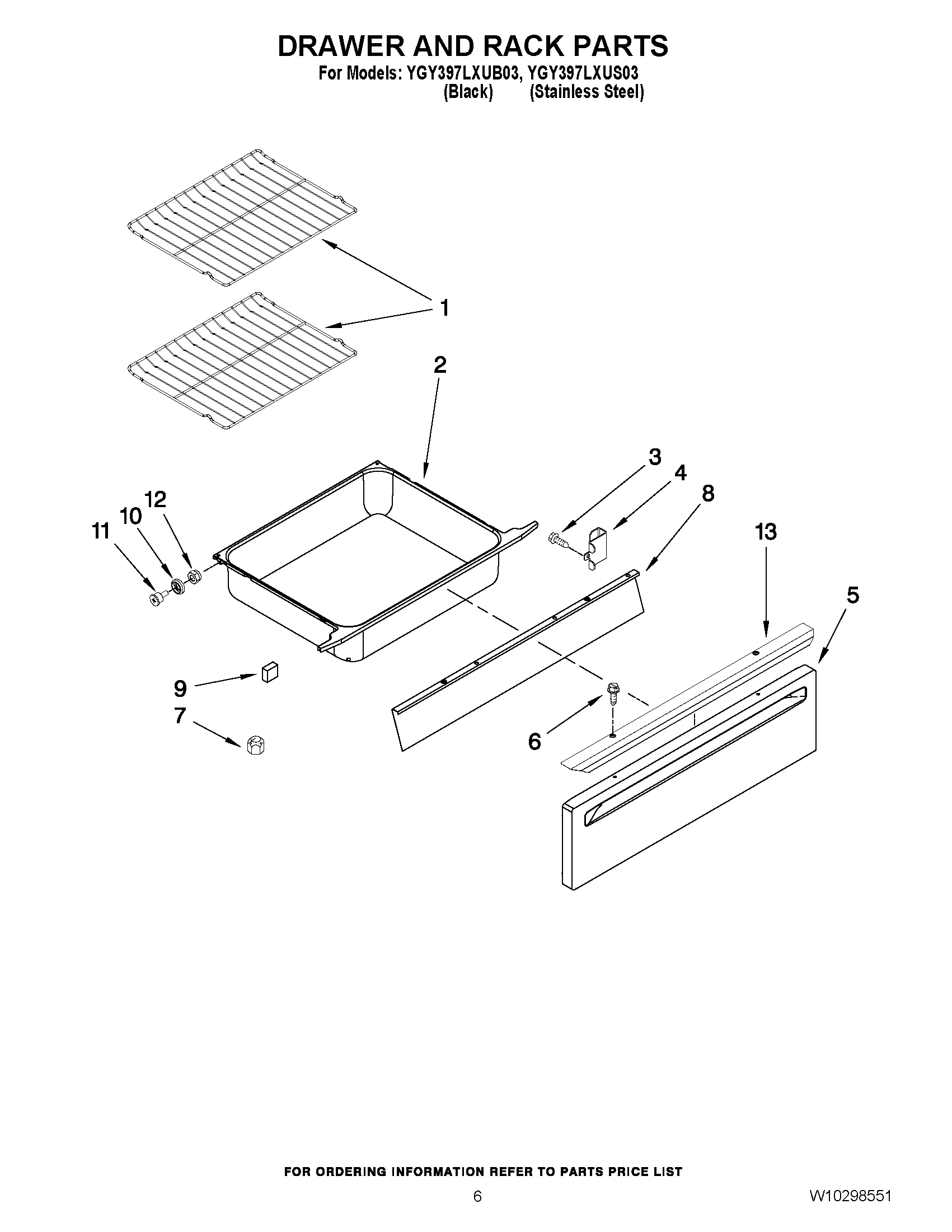 DRAWER AND RACK PARTS
For Models: YGY397LXUB03, YGY397LXUS03
(Black) (Stainless Steel)

1
2
3
4
8
12
10
11
13
5
9
7
6

FOR ORDERING INFORMATION REFER TO PARTS PRICE LIST

6

W10298551