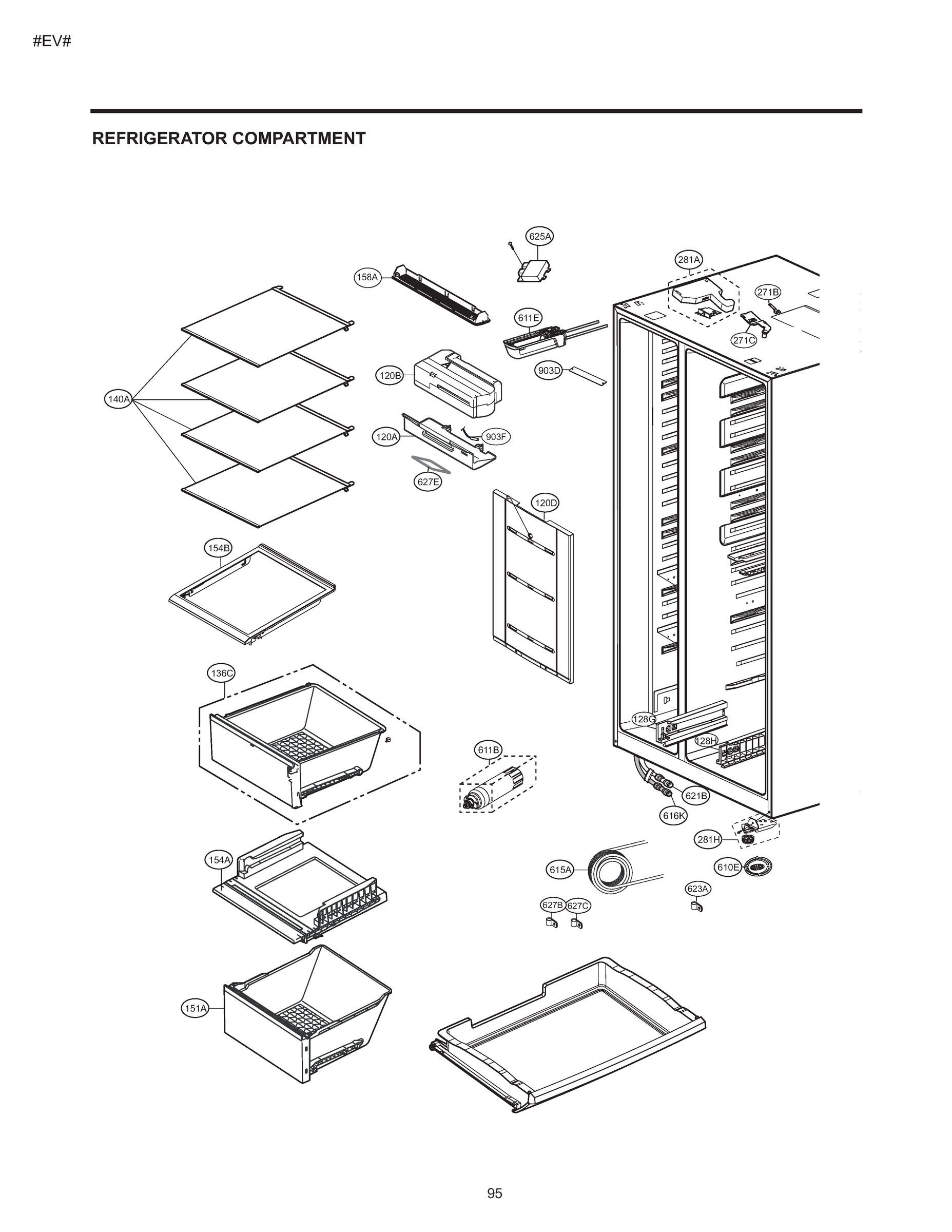 #EV#

REFRIGERATOR COMPARTMENT

625A
281A
158A
271B
611E
271C
120B
903D
140A
120A
903F
627E
120D
154B
136C
128G
128H
611B
621B
616K
281H
154A
615A
610E
623A
627B
627C
151A

95