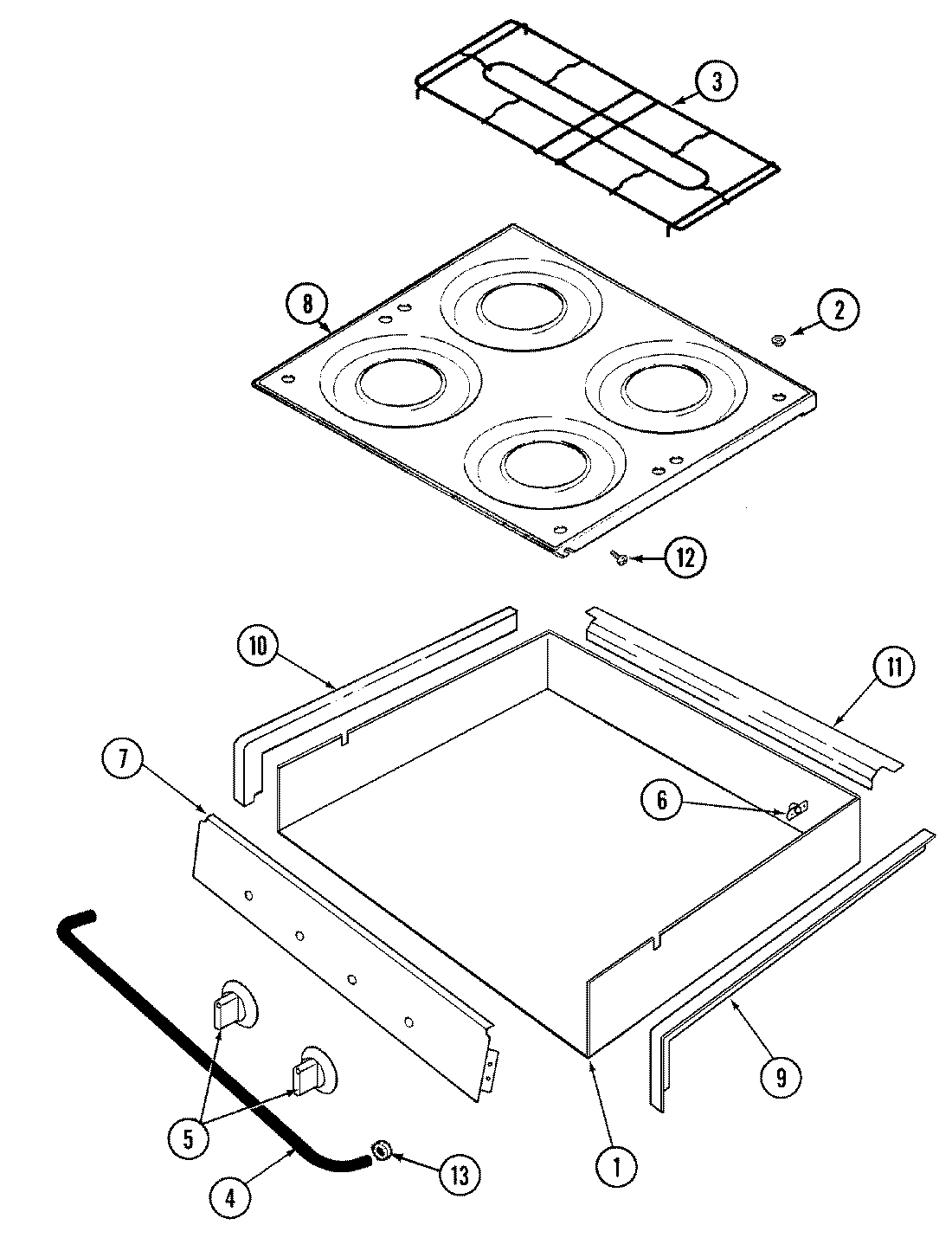 3

8

2

12

10

11

7

6

9

5

1

4

13